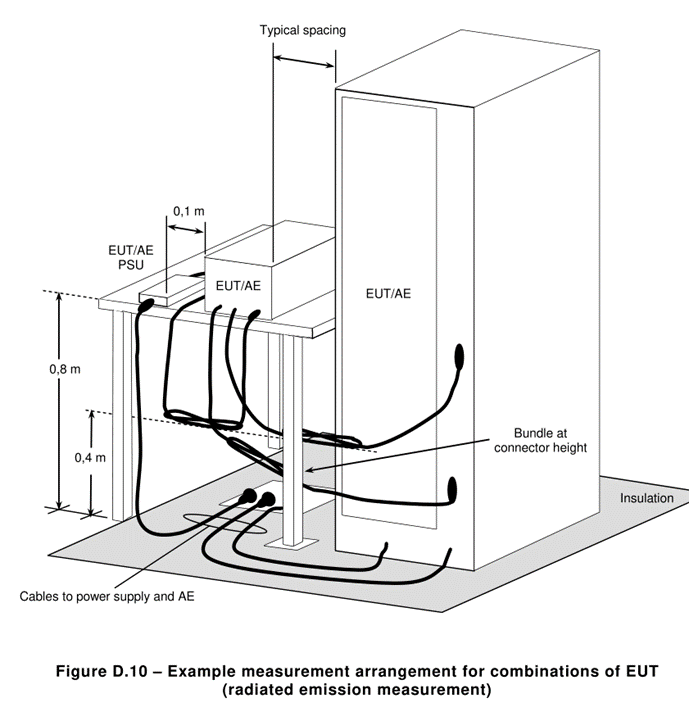 Typical spacing

0,1 m

EUT/AE
PSU

EUT/AE

EUT/AE

0,8 m

0,4 m

Bundle at connector height

Insulation

Cables to power supply and AE

Figure D.10 – Example measurement arrangement for combinations of EUT (radiated emission measurement)