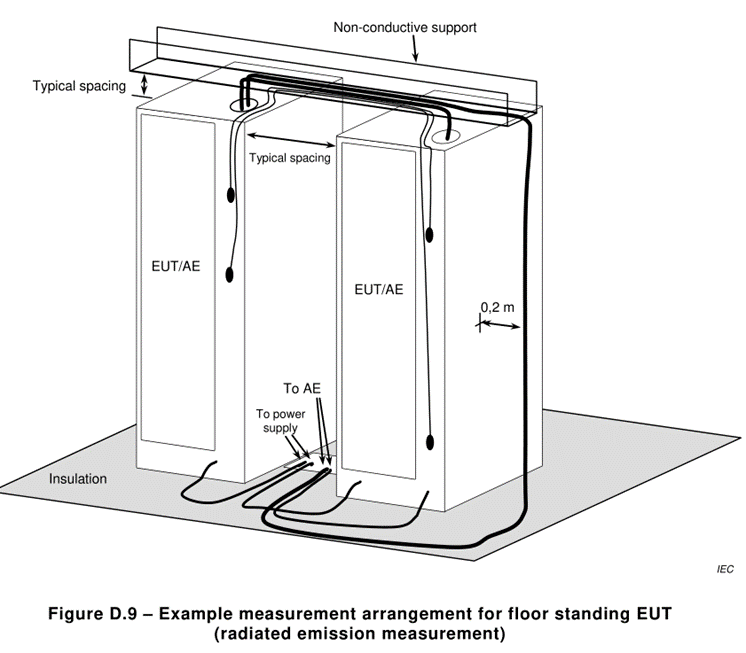 Non-conductive support

Typical spacing

Typical spacing

EUT/AE

EUT/AE

0,2 m

To AE

To power supply

Insulation

IEC

Figure D.9 – Example measurement arrangement for floor standing EUT (radiated emission measurement)