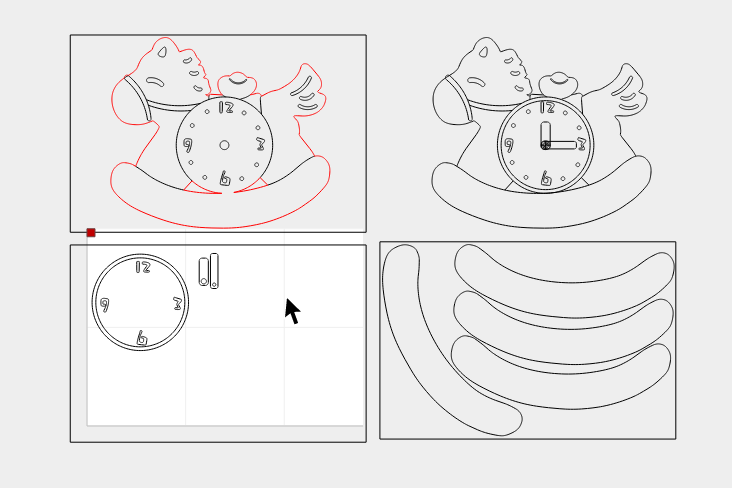 12
9
3
6

12
9
3
6

12
9
3
6