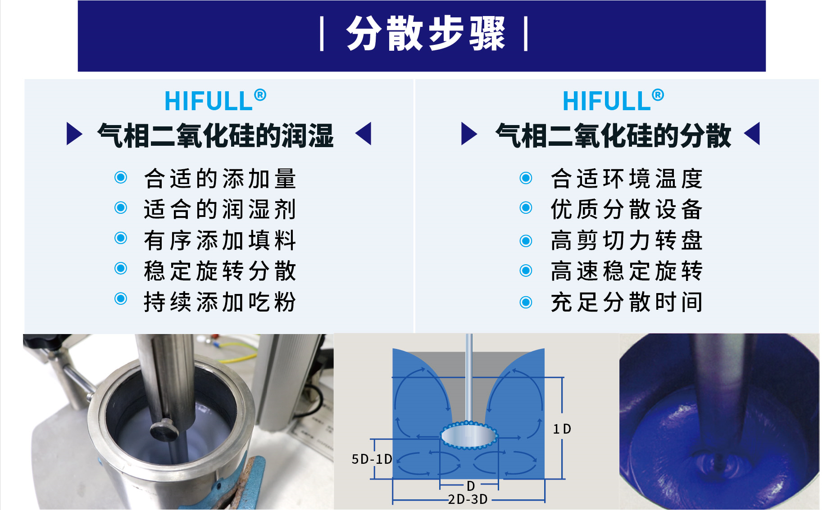 | 分散步骤 |

HIFULL®

气相二氧化硅的润湿

合适的添加量
适合的润湿剂
有序添加填料
稳定旋转分散
持续添加吃粉

HIFULL®

气相二氧化硅的分散

合适环境温度
优质分散设备
高剪切力转盘
高速稳定旋转
充足分散时间

1D
5D-1D
D
2D-3D