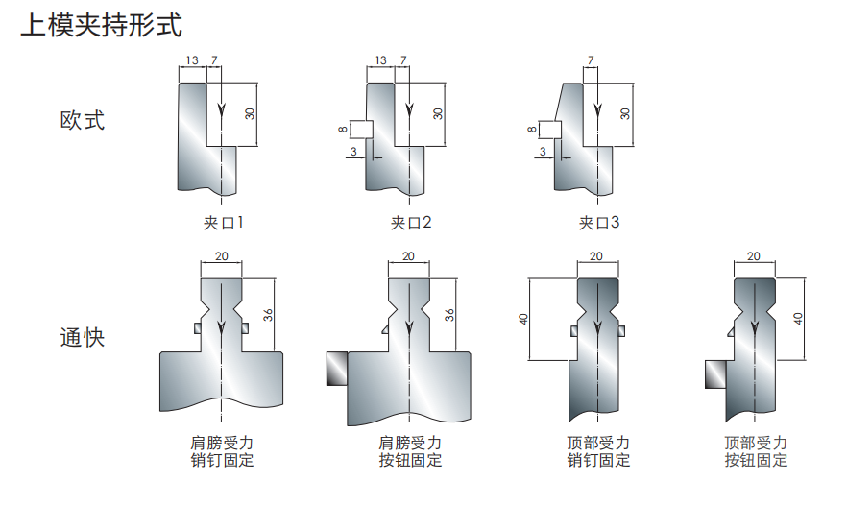 上模夹持形式

欧式

13 7
30
夹口1

13 7
30
8
3
夹口2

7
30
8
3
夹口3

通快

20
36
肩膀受力
销钉固定

20
36
肩膀受力
按钮固定

20
40
顶部受力
销钉固定

20
40
顶部受力
按钮固定