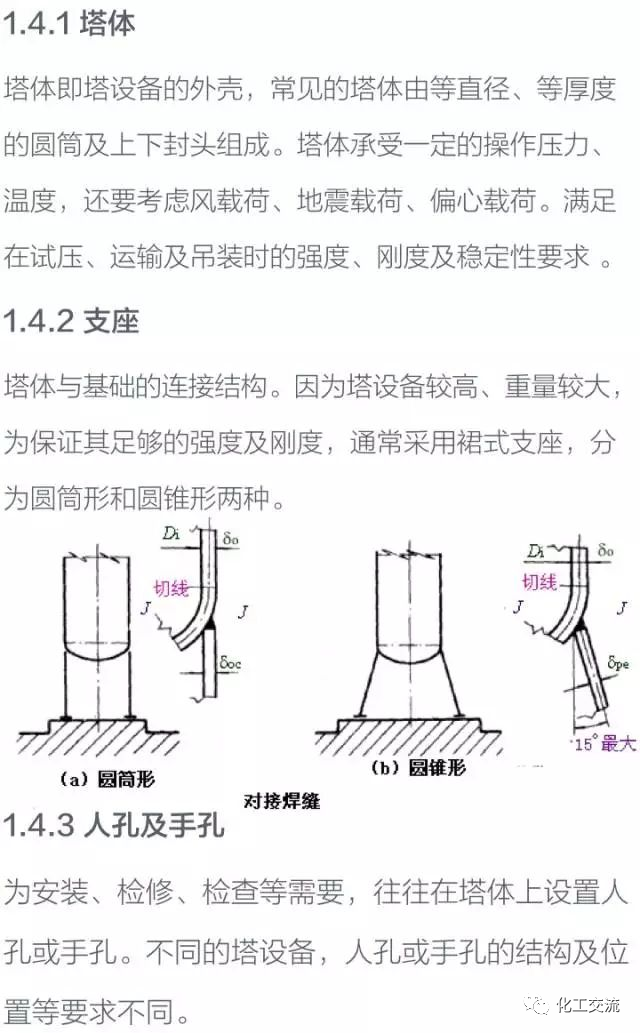 1.4.1 塔体

塔体即塔设备的外壳，常见的塔体由等直径、等厚度的圆筒及上下封头组成。塔体承受一定的操作压力、温度，还要考虑风载荷、地震载荷、偏心载荷。满足在试压、运输及吊装时的强度、刚度及稳定性要求 。

1.4.2 支座

塔体与基础的连接结构。因为塔设备较高、重量较大，为保证其足够的强度及刚度，通常采用裙式支座，分为圆筒形和圆锥形两种。

$D_i$ $\delta_o$ 切线 J J $\delta_{oc}$

(a) 圆筒形

$D_i$ $\delta_o$ 切线 J J $\delta_{pe}$ 15° 最大

(b) 圆锥形

对接焊缝

1.4.3 人孔及手孔

为安装、检修、检查等需要，往往在塔体上设置人孔或手孔。不同的塔设备，人孔或手孔的结构及位置等要求不同。

化工交流