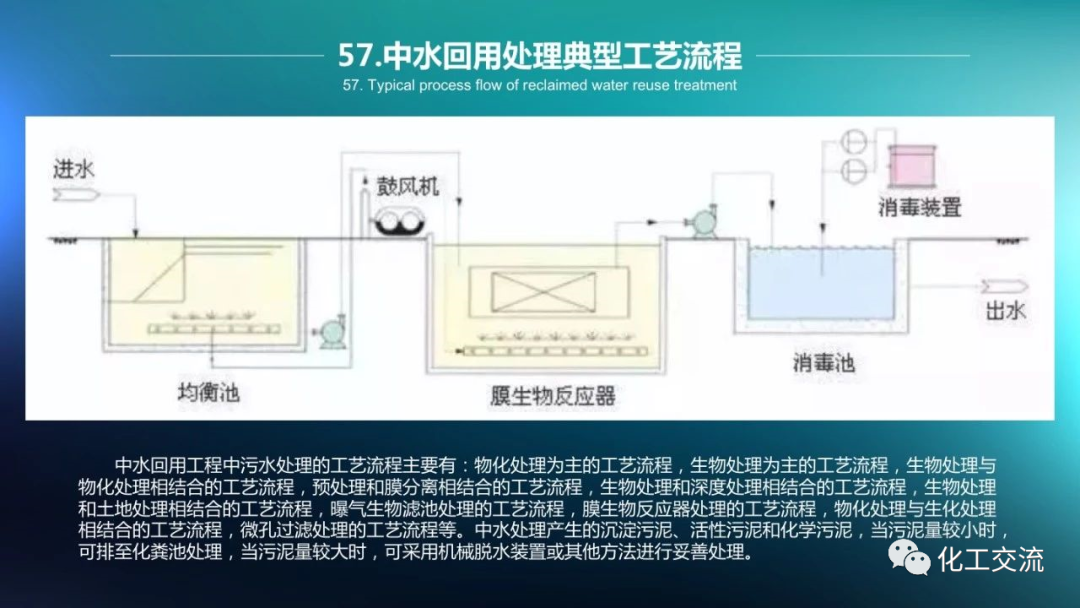 57.中水回用处理典型工艺流程

57. Typical process flow of reclaimed water reuse treatment

进水

鼓风机

消毒装置

出水

均衡池

膜生物反应器

消毒池

中水回用工程中污水处理的工艺流程主要有：物化处理为主的工艺流程，生物处理为主的工艺流程，生物处理与物化处理相结合的工艺流程，预处理和膜分离相结合的工艺流程，生物处理和深度处理相结合的工艺流程，生物处理和土地处理相结合的工艺流程，曝气生物滤池处理的工艺流程，膜生物反应器处理的工艺流程，物化处理与生化处理相结合的工艺流程，微孔过滤处理的工艺流程等。中水处理产生的沉淀污泥、活性污泥和化学污泥，当污泥量较小时，可排至化粪池处理，当污泥量较大时，可采用机械脱水装置或其他方法进行妥善处理。

化工交流