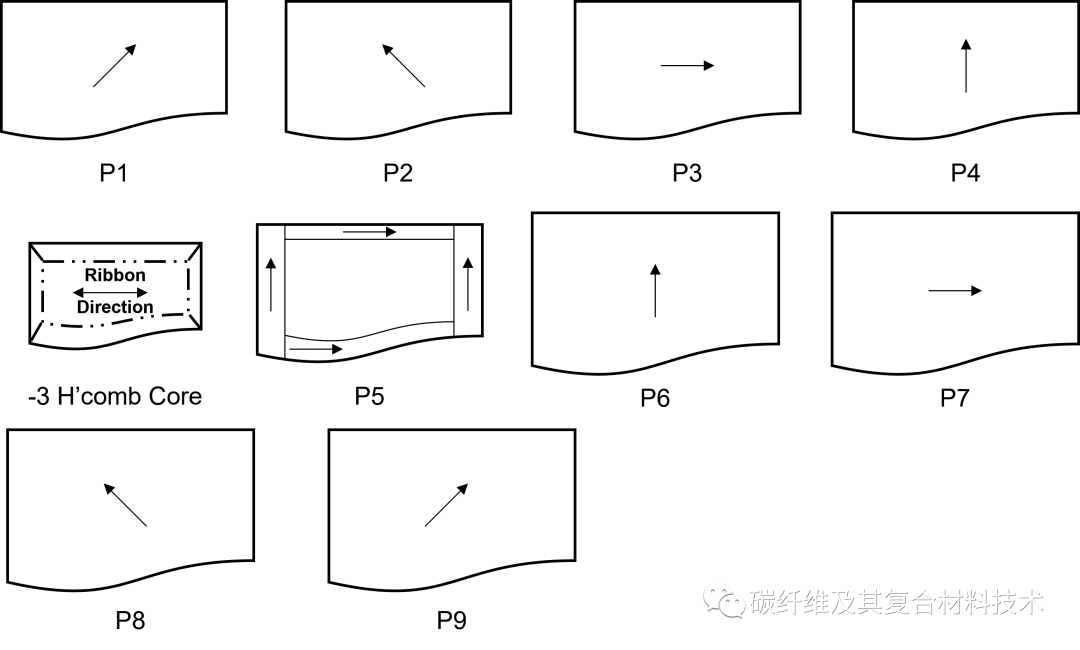 P1

P2

P3

P4

Ribbon
Direction

-3 H'comb Core

P5

P6

P7

P8

P9

碳纤维及其复合材料技术