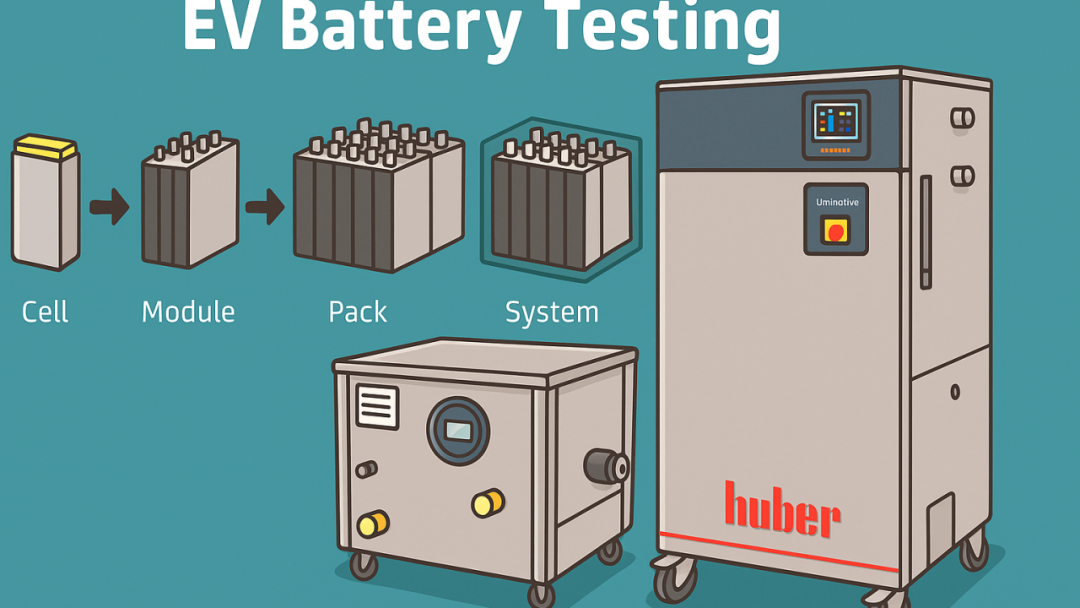 EV Battery Testing

Cell

Module

Pack

System

Uminative

huber