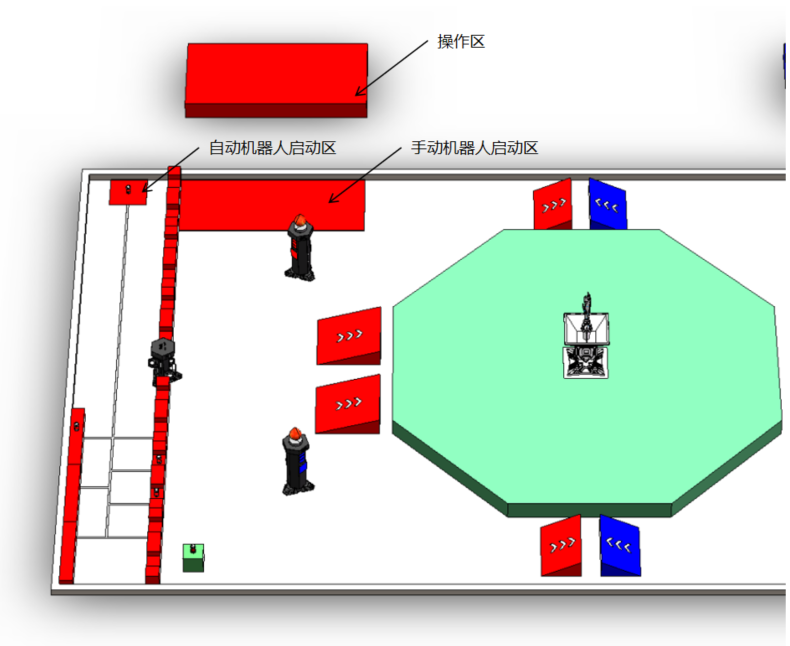 操作区

自动机器人启动区

手动机器人启动区

>>>

<<<

>>>

>>>

>>>

<<<