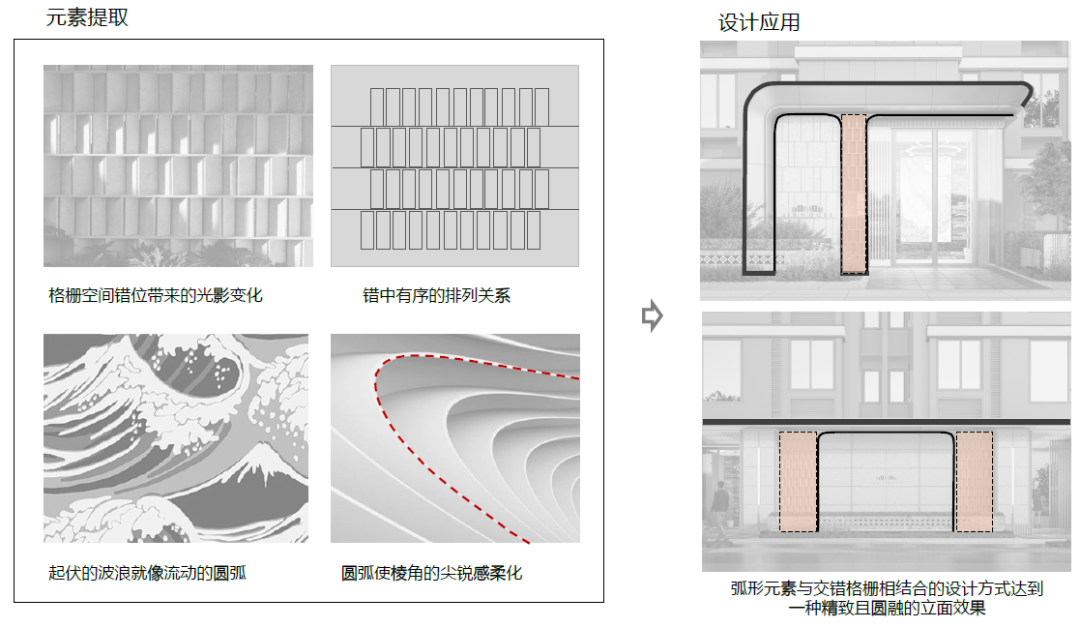 元素提取

格栅空间错位带来的光影变化

错中有序的排列关系

起伏的波浪就像流动的圆弧

圆弧使棱角的尖锐感柔化

设计应用

弧形元素与交错格栅相结合的设计方式达到一种精致且圆融的立面效果