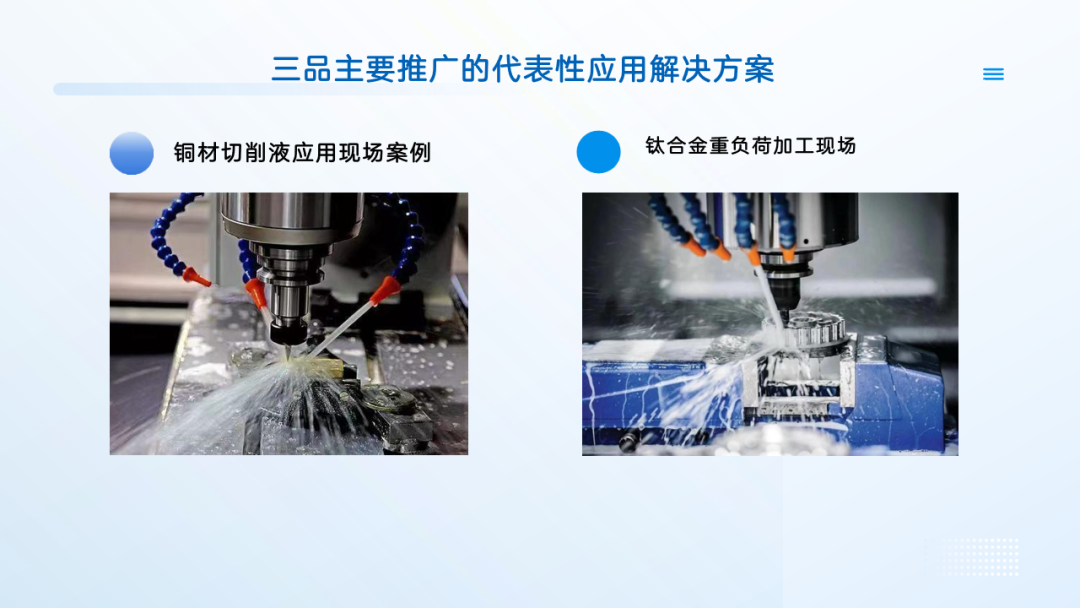 三品主要推广的代表性应用解决方案

铜材切削液应用现场案例

钛合金重负荷加工现场