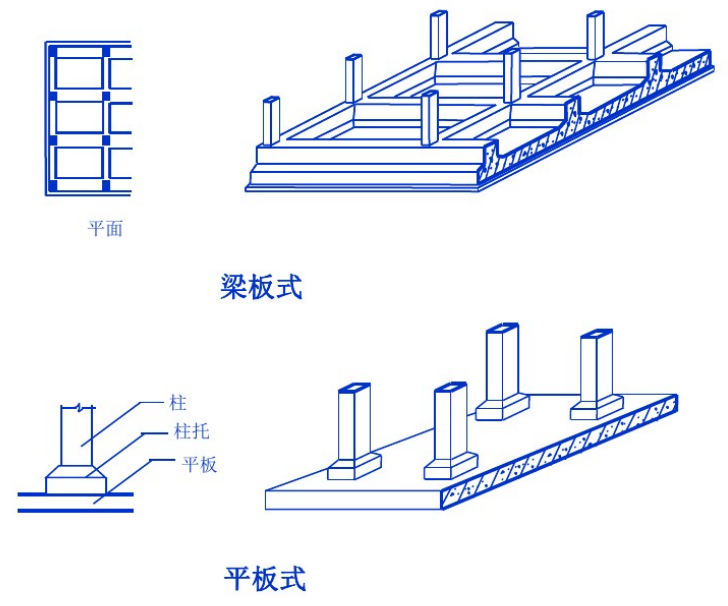 平面

梁板式

柱
柱托
平板

平板式