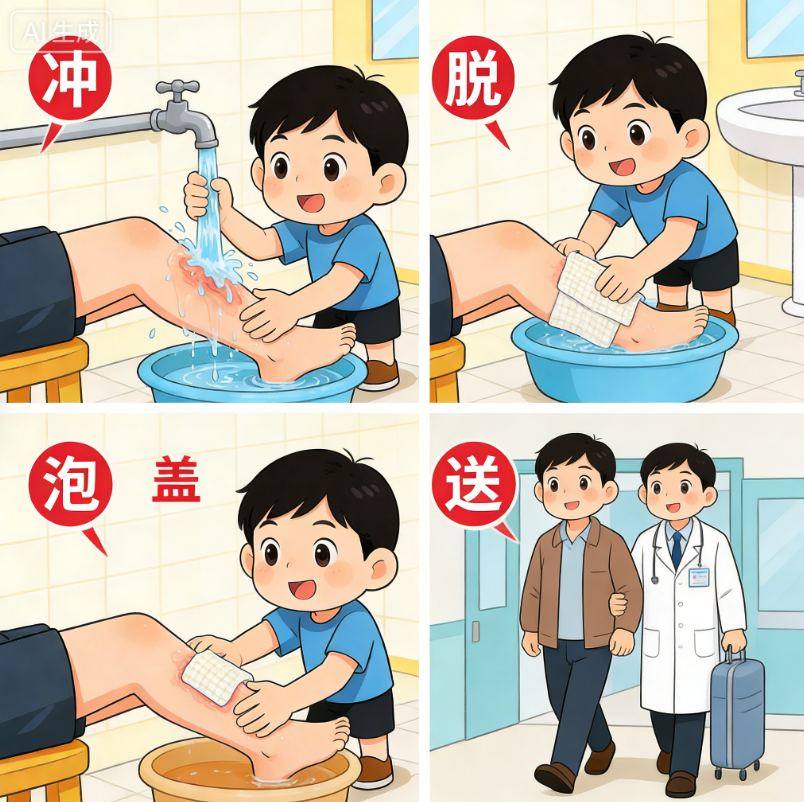 AI生成

冲

脱

泡

盖

送