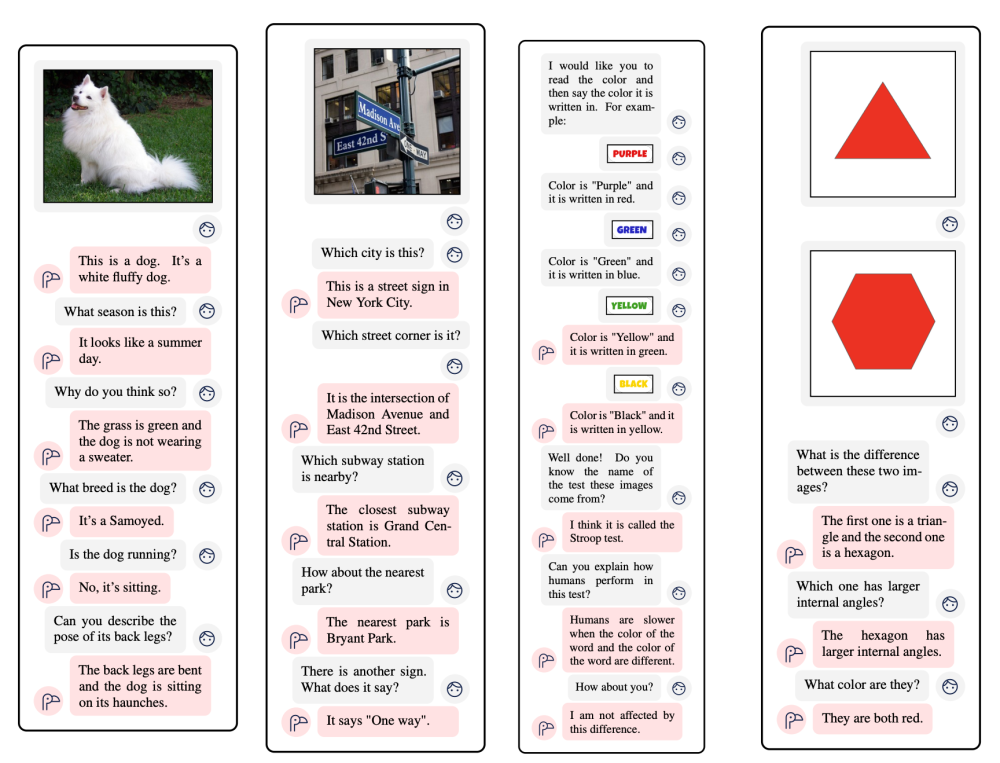 This is a dog. It's a white fluffy dog.

What season is this?

It looks like a summer day.

Why do you think so?

The grass is green and the dog is not wearing a sweater.

What breed is the dog?

It's a Samoyed.

Is the dog running?

No, it's sitting.

Can you describe the pose of its back legs?

The back legs are bent and the dog is sitting on its haunches.

Madison Ave

East 42nd St

ONE WAY

Which city is this?

This is a street sign in New York City.

Which street corner is it?

It is the intersection of Madison Avenue and East 42nd Street.

Which subway station is nearby?

The closest subway station is Grand Central Station.

How about the nearest park?

The nearest park is Bryant Park.

There is another sign. What does it say?

It says "One way".

I would like you to read the color and then say the color it is written in. For example:

PURPLE

Color is "Purple" and it is written in red.

GREEN

Color is "Green" and it is written in blue.

YELLOW

Color is "Yellow" and it is written in green.

BLACK

Color is "Black" and it is written in yellow.

Well done! Do you know the name of the test these images come from?

I think it is called the Stroop test.

Can you explain how humans perform in this test?

Humans are slower when the color of the word and the color of the word are different.

How about you?

I am not affected by this difference.

What is the difference between these two images?

The first one is a triangle and the second one is a hexagon.

Which one has larger internal angles?

The hexagon has larger internal angles.

What color are they?

They are both red.