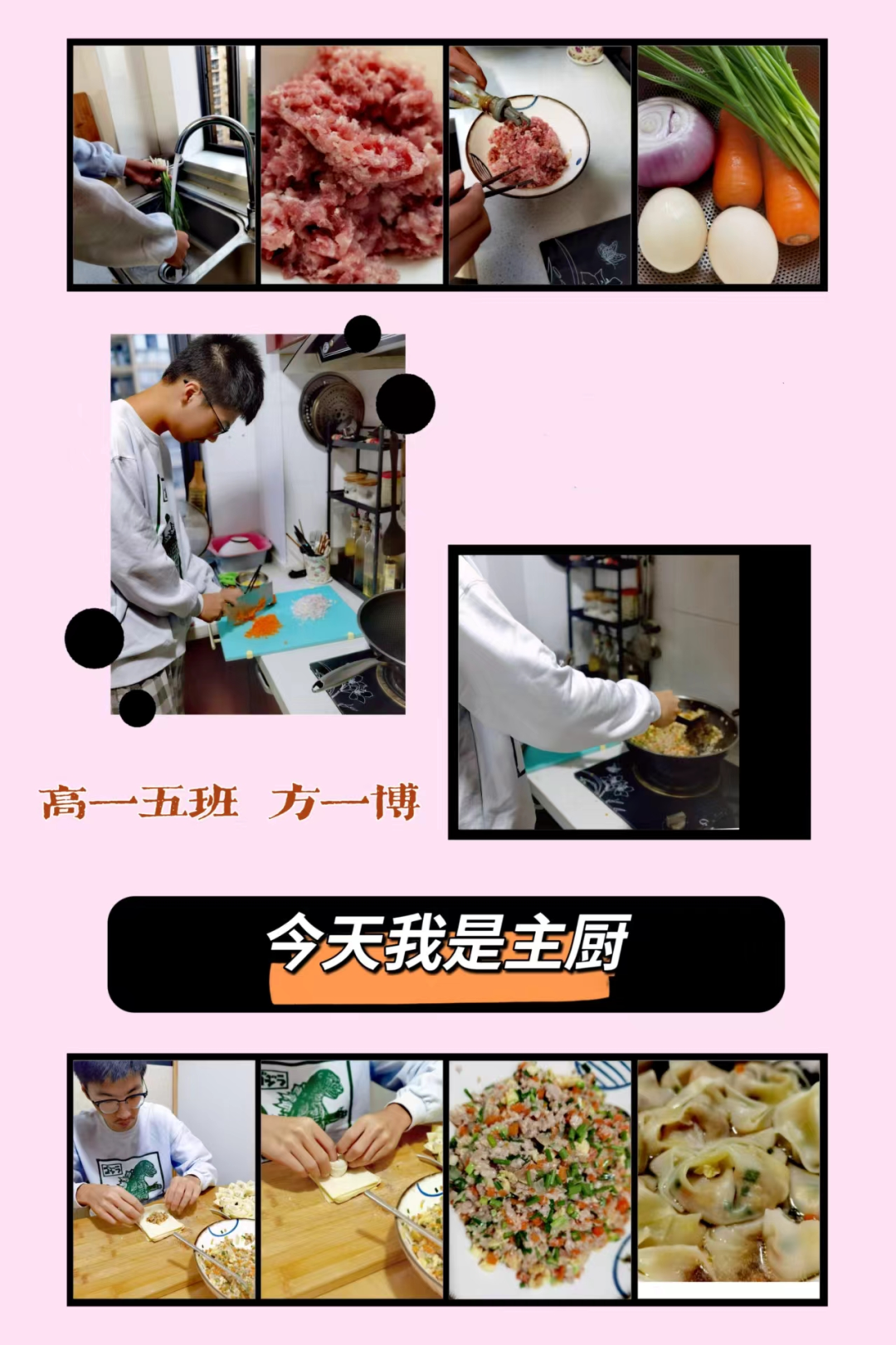 高一五班 方一博

今天我是主厨