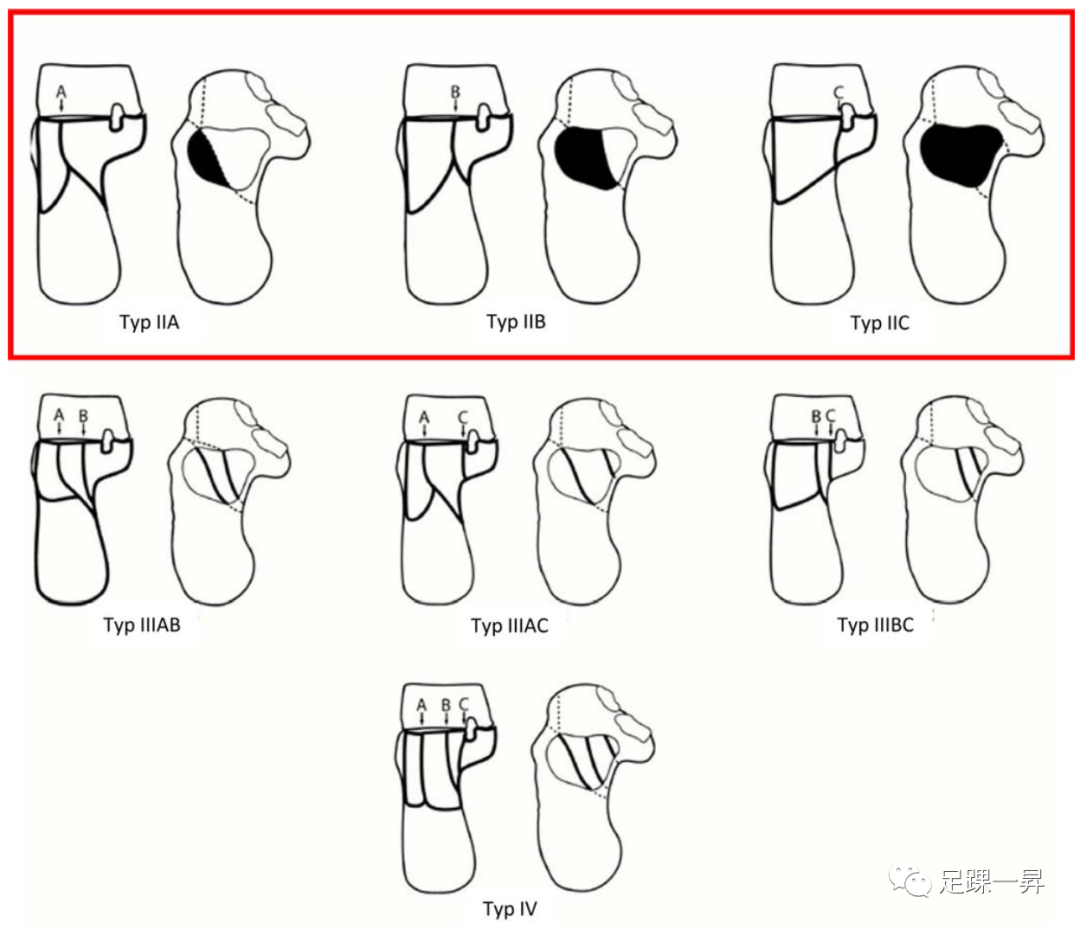 A
Typ IIA

B
Typ IIB

C
Typ IIC

A B
Typ IIIAB

A C
Typ IIIAC

B C
Typ IIIBC

A B C
Typ IV

足踝一昇