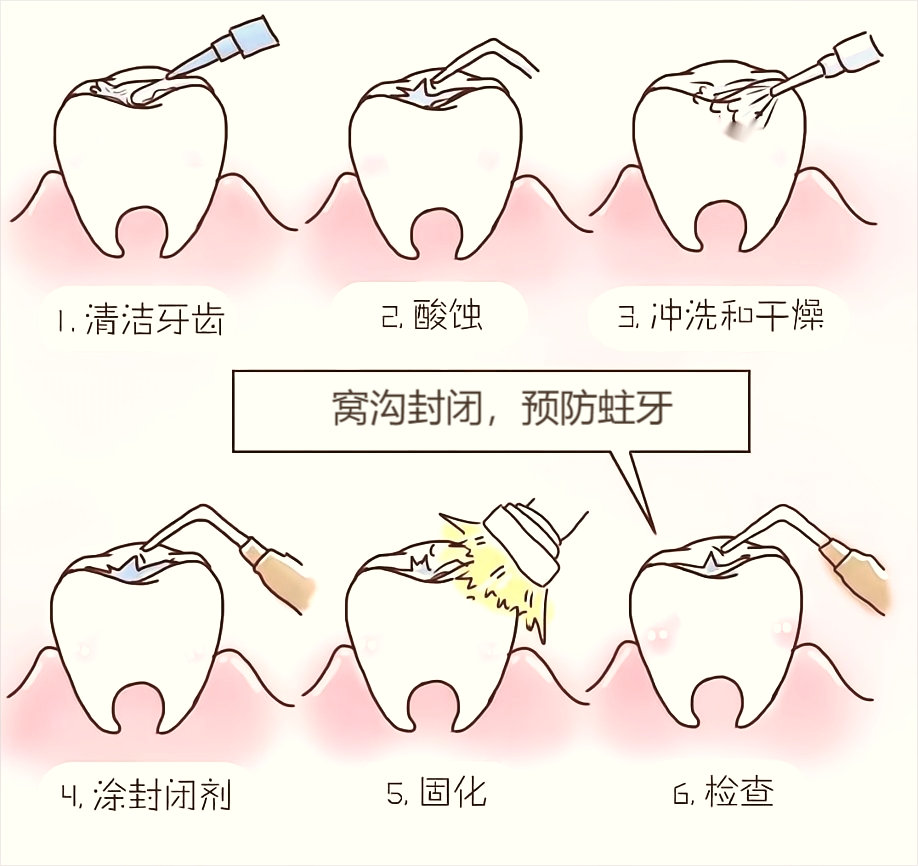 1. 清洁牙齿

2. 酸蚀

3. 冲洗和干燥

窝沟封闭，预防蛀牙

4. 涂封闭剂

5. 固化

6. 检查