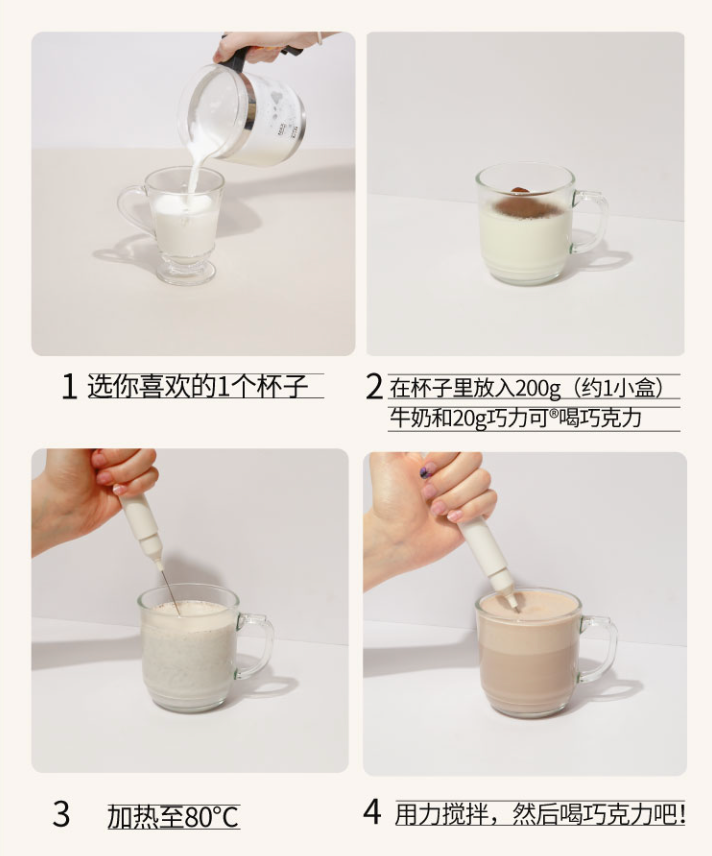 1 选你喜欢的1个杯子

2 在杯子里放入200g（约1小盒）牛奶和20g巧力可®喝巧克力

3 加热至80℃

4 用力搅拌，然后喝巧克力吧!