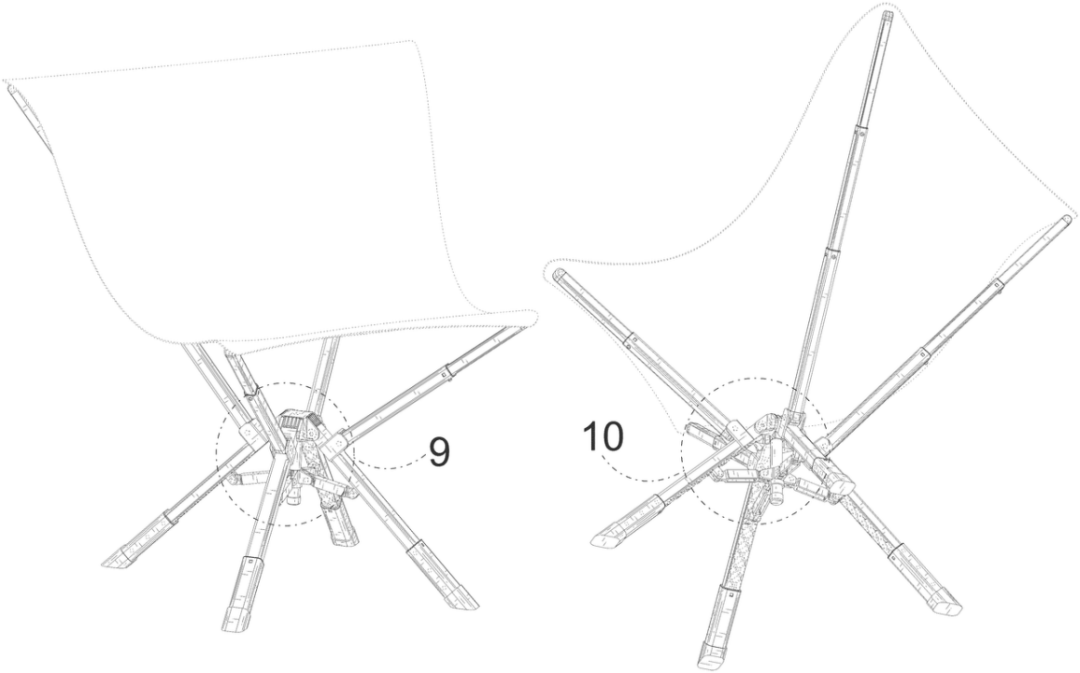 9

10