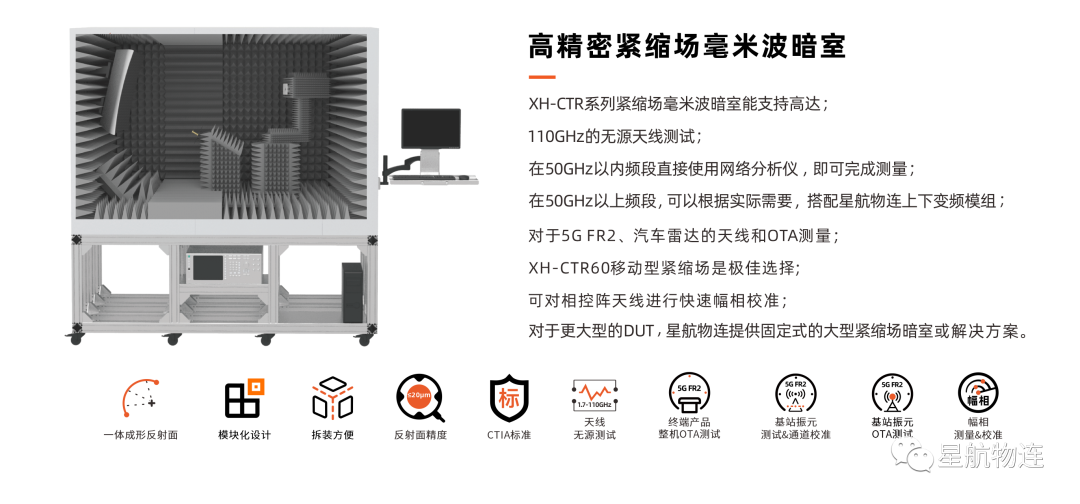 高精密紧缩场毫米波暗室

XH-CTR系列紧缩场毫米波暗室能支持高达；

110GHz的无源天线测试；

在50GHz以内频段直接使用网络分析仪，即可完成测量；

在50GHz以上频段，可以根据实际需要，搭配星航物连上下变频模组；

对于5G FR2、汽车雷达的天线和OTA测量；

XH-CTR60移动型紧缩场是极佳选择；

可对相控阵天线进行快速幅相校准；

对于更大型的DUT，星航物连提供固定式的大型紧缩场暗室或解决方案。

一体成形反射面

模块化设计

拆装方便

≤20μm
反射面精度

标
CTIA标准

1.7-110GHz
天线
无源测试

5G FR2
终端产品
整机OTA测试

5G FR2
基站振元
测试&通道校准

5G FR2
基站振元
OTA测试

幅相
幅相
测量&校准

星航物连