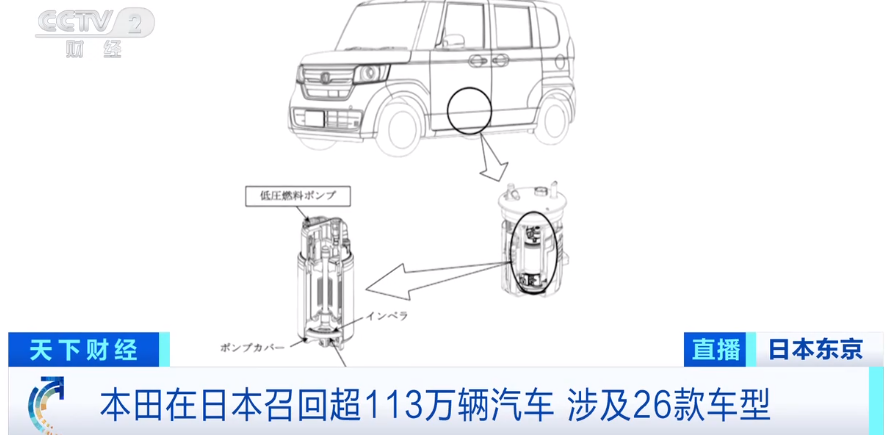 CCTV 2 财经

低圧燃料ポンプ

インペラ

ポンプカバー

天下财经

直播

日本东京

本田在日本召回超113万辆汽车 涉及26款车型