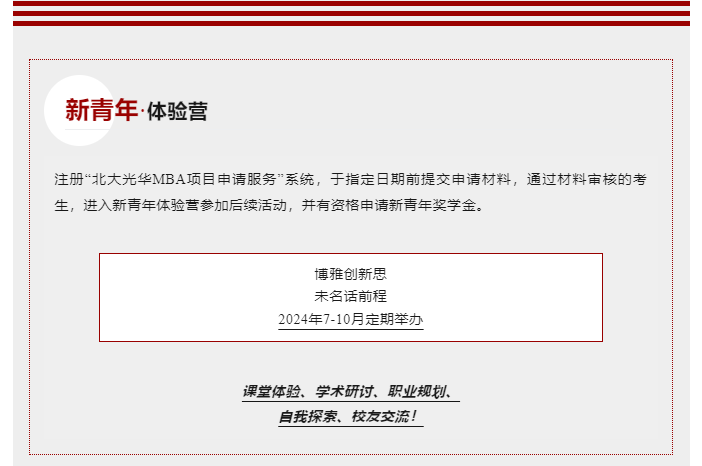 新青年·体验营

注册“北大光华MBA项目申请服务”系统，于指定日期前提交申请材料，通过材料审核的考生，进入新青年体验营参加后续活动，并有资格申请新青年奖学金。

博雅创新思
未名话前程
2024年7-10月定期举办

课堂体验、学术研讨、职业规划、
自我探索、校友交流！