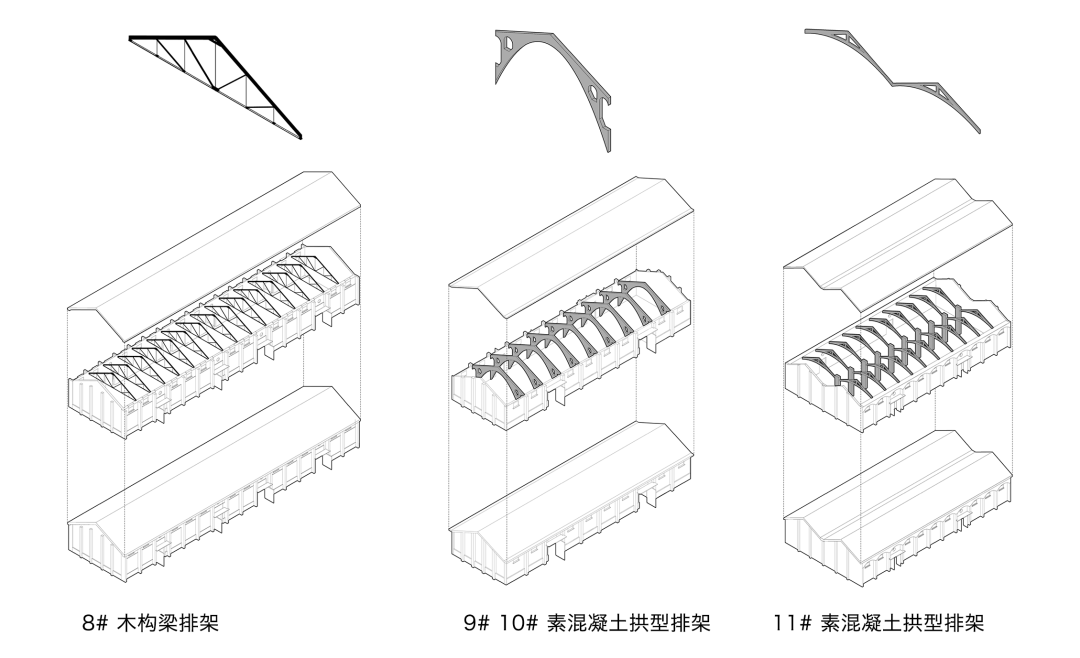 8# 木构梁排架

9# 10# 素混凝土拱型排架

11# 素混凝土拱型排架