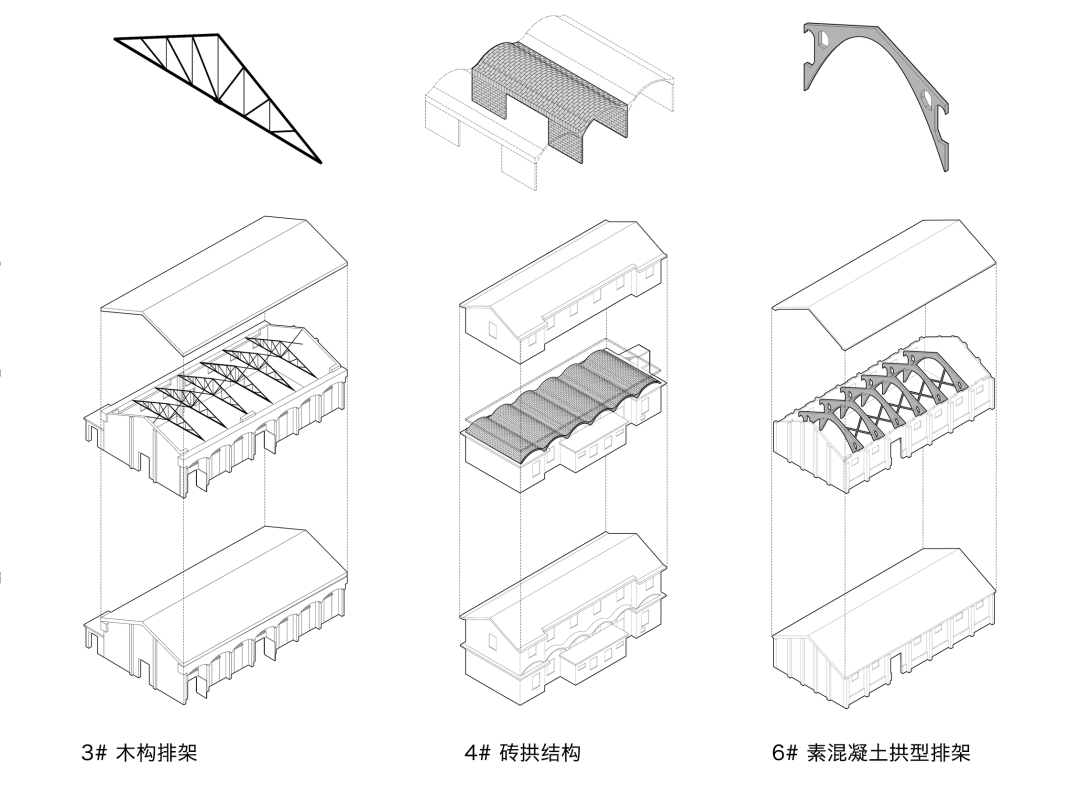 3# 木构排架

4# 砖拱结构

6# 素混凝土拱型排架