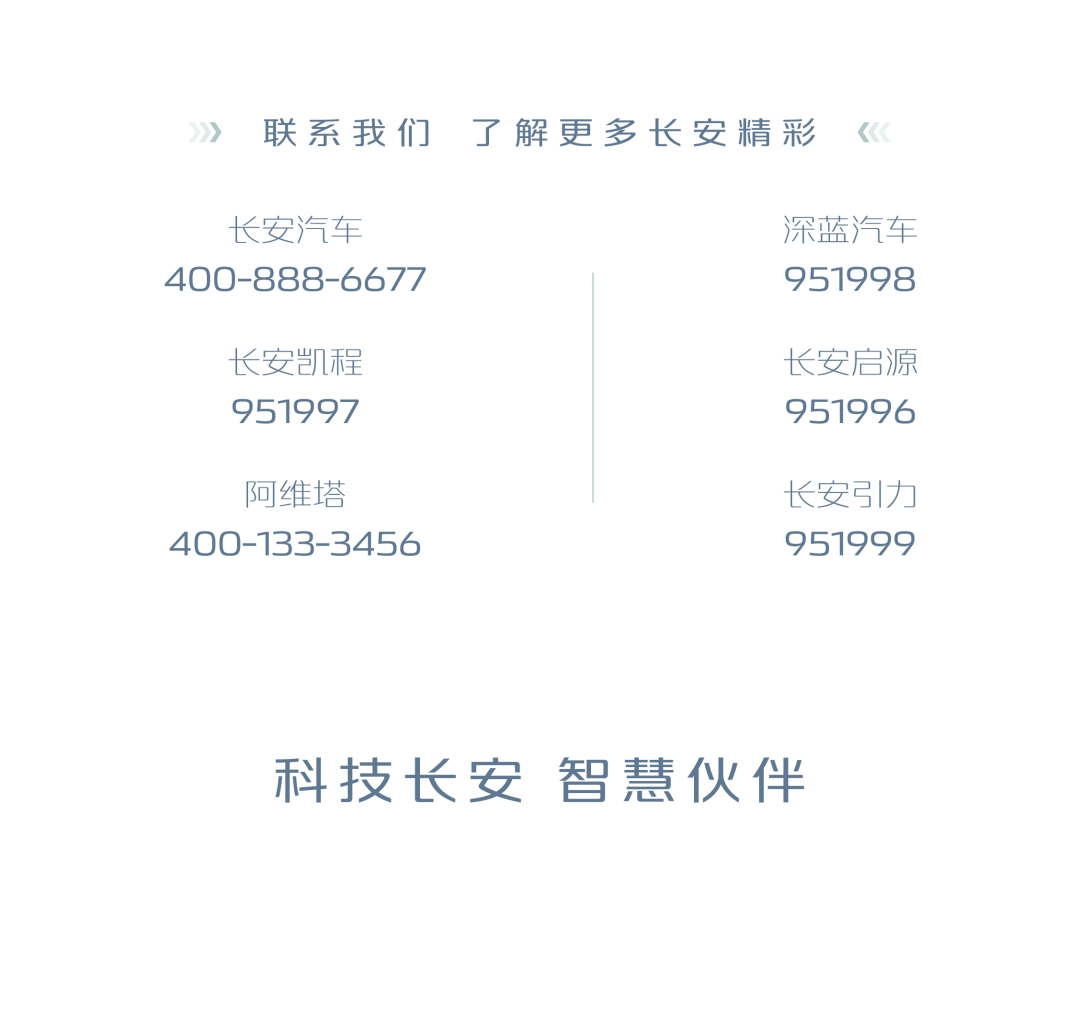 联系我们 了解更多长安精彩

长安汽车
400-888-6677

长安凯程
951997

阿维塔
400-133-3456

深蓝汽车
951998

长安启源
951996

长安引力
951999

科技长安 智慧伙伴