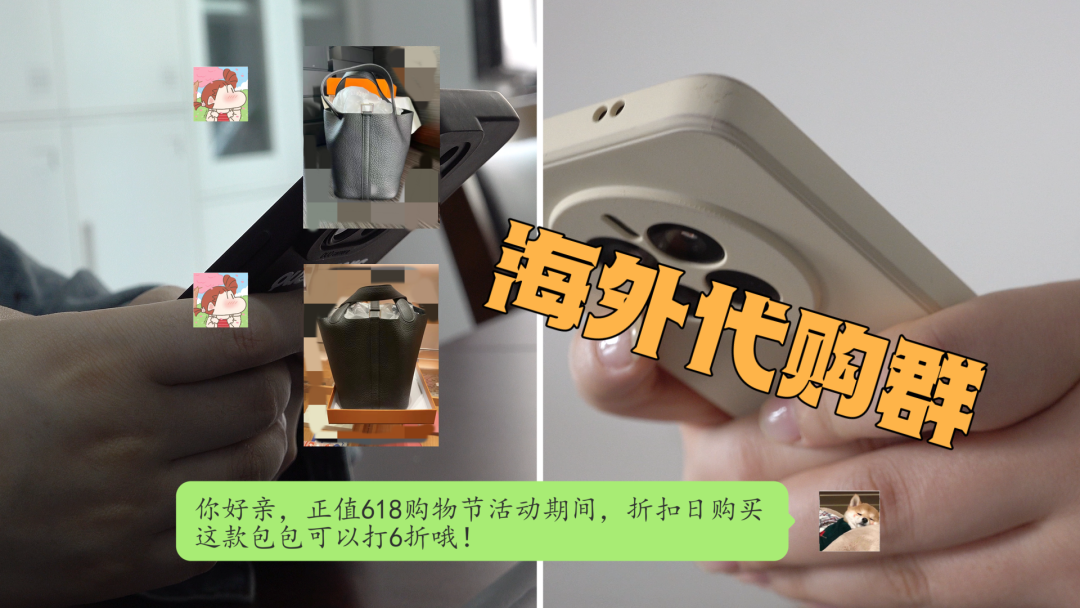 海外代购群

你好亲，正值618购物节活动期间，折扣日购买这款包包可以打6折哦！