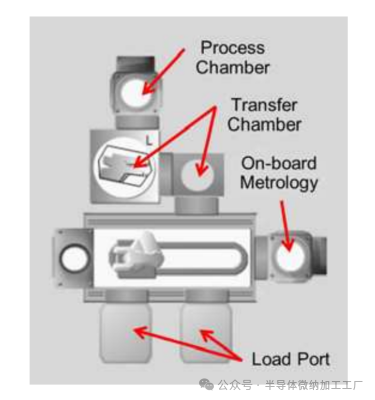 Process Chamber

Transfer Chamber

L

On-board Metrology

Load Port

公众号 · 半导体微纳加工工厂