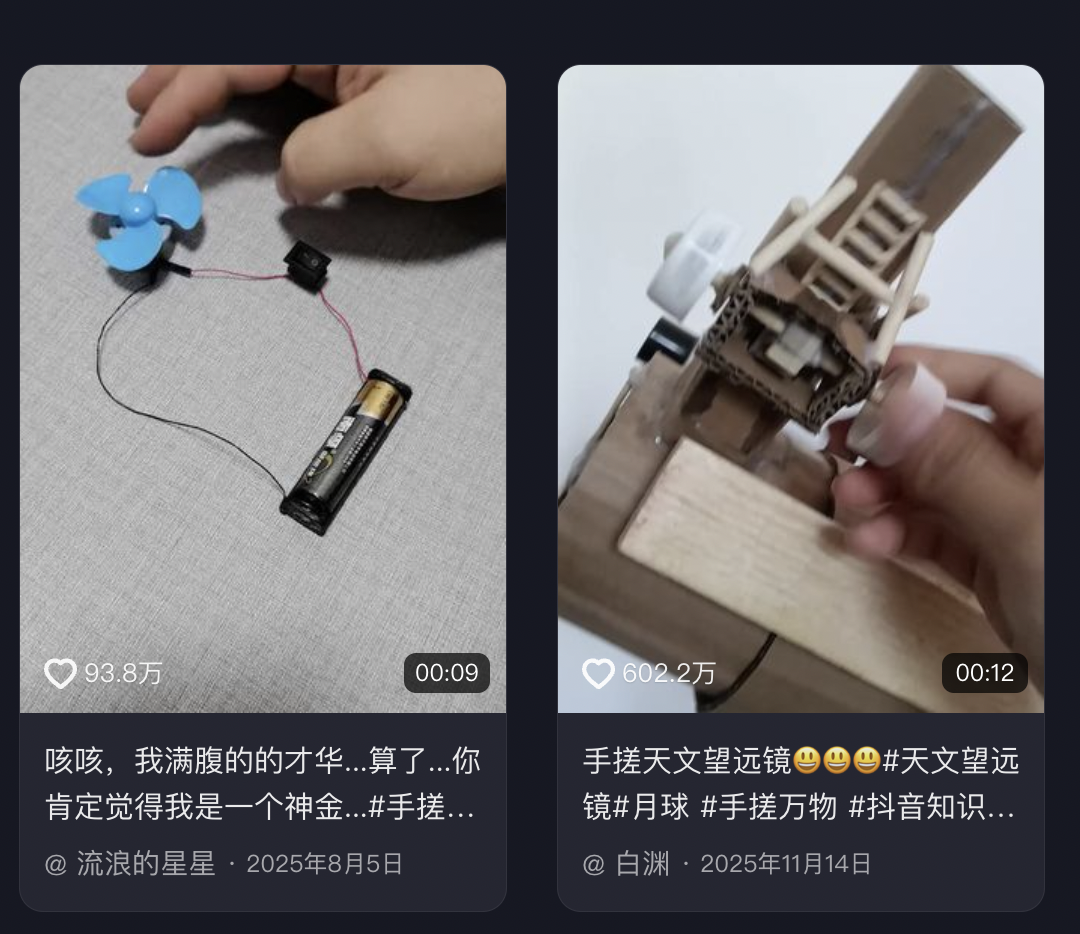 93.8万

00:09

咳咳，我满腹的的才华...算了...你肯定觉得我是一个神金...#手搓...

@ 流浪的星星 · 2025年8月5日

602.2万

00:12

手搓天文望远镜😃😃😃#天文望远镜#月球 #手搓万物 #抖音知识...

@ 白渊 · 2025年11月14日