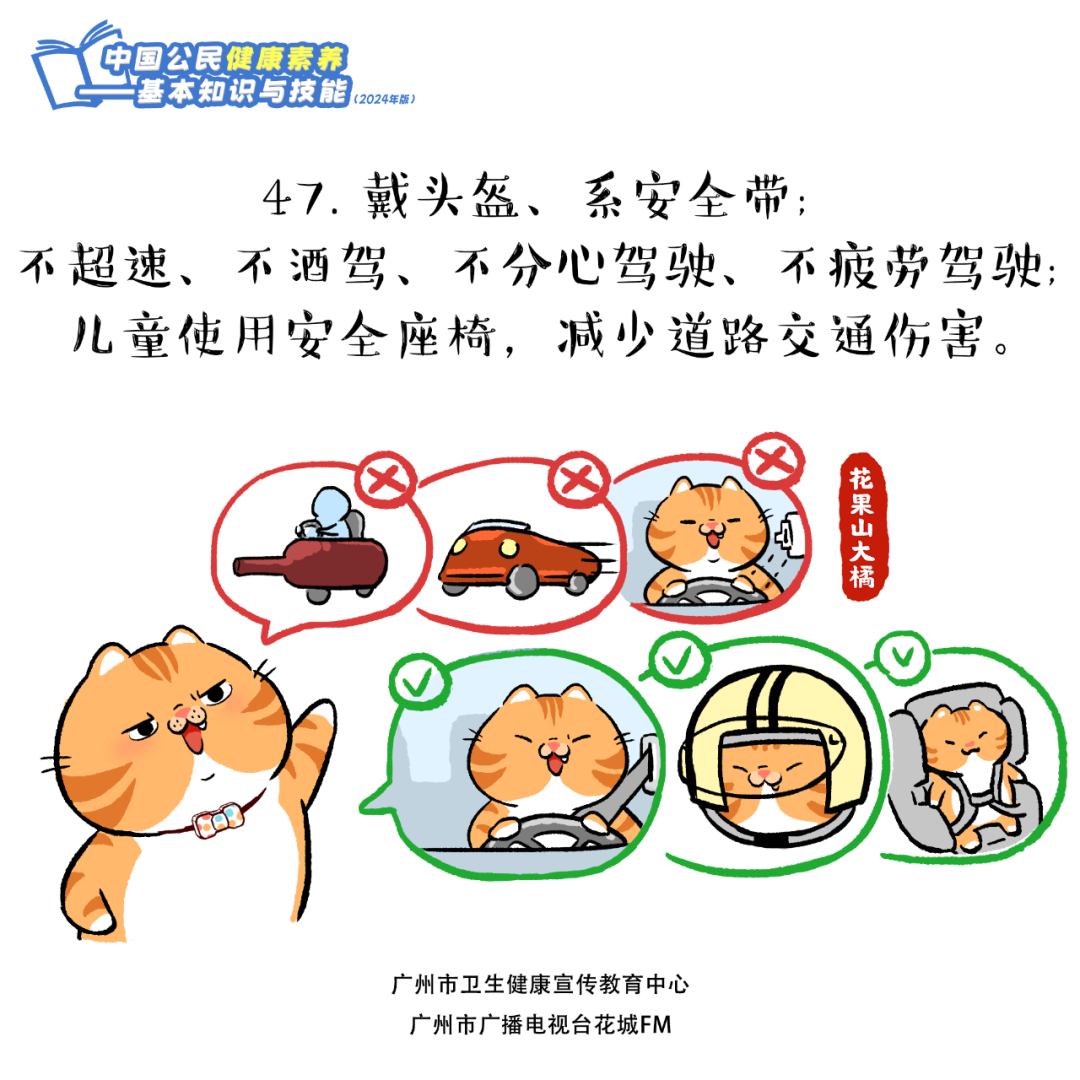 中国公民健康素养
——基本知识与技能（2024年版）

47. 戴头盔、系安全带；
不超速、不酒驾、不分心驾驶、不疲劳驾驶；
儿童使用安全座椅，减少道路交通伤害。

花果山大橘

广州市卫生健康宣传教育中心
广州市广播电视台花城FM