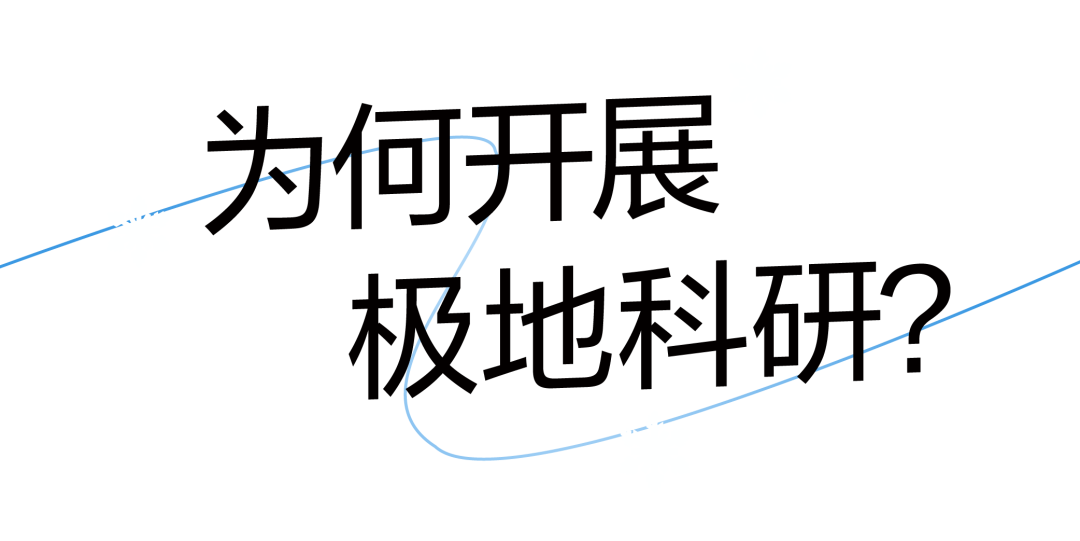 为何开展
极地科研?