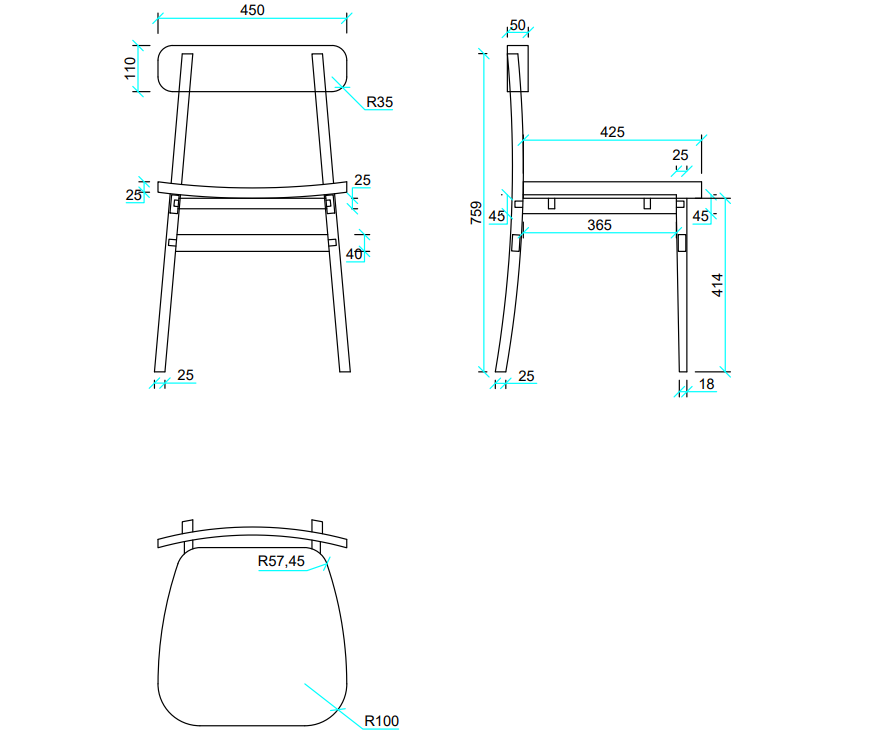 450
110
R35
25
25
40
25
50
425
25
759
45
365
45
414
25
18
R57,45
R100