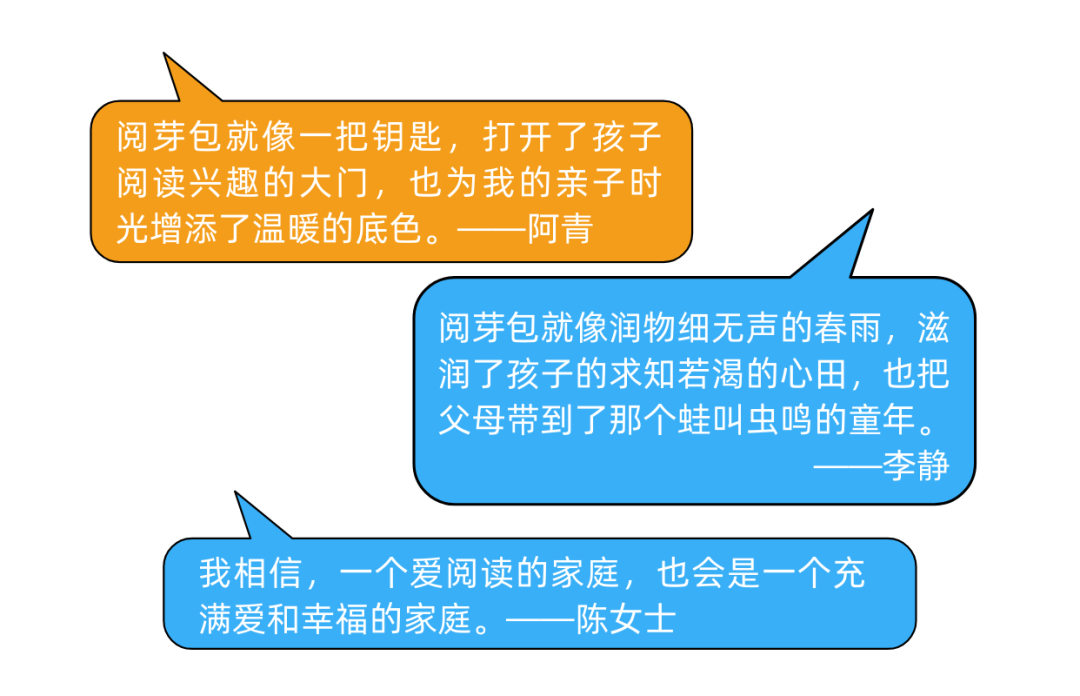 阅芽包就像一把钥匙，打开了孩子阅读兴趣的大门，也为我的亲子时光增添了温暖的底色。——阿青

阅芽包就像润物细无声的春雨，滋润了孩子的求知若渴的心田，也把父母带到了那个蛙叫虫鸣的童年。
——李静

我相信，一个爱阅读的家庭，也会是一个充满爱和幸福的家庭。——陈女士