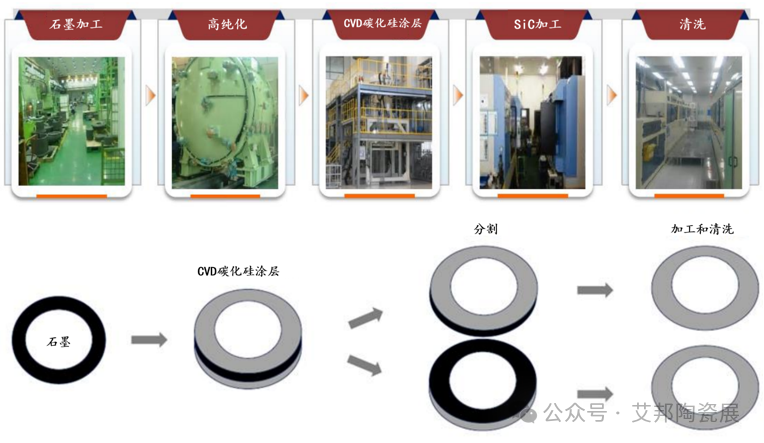 石墨加工

高纯化

CVD碳化硅涂层

SiC加工

清洗

石墨

CVD碳化硅涂层

分割

加工和清洗

公众号 · 艾邦陶瓷展