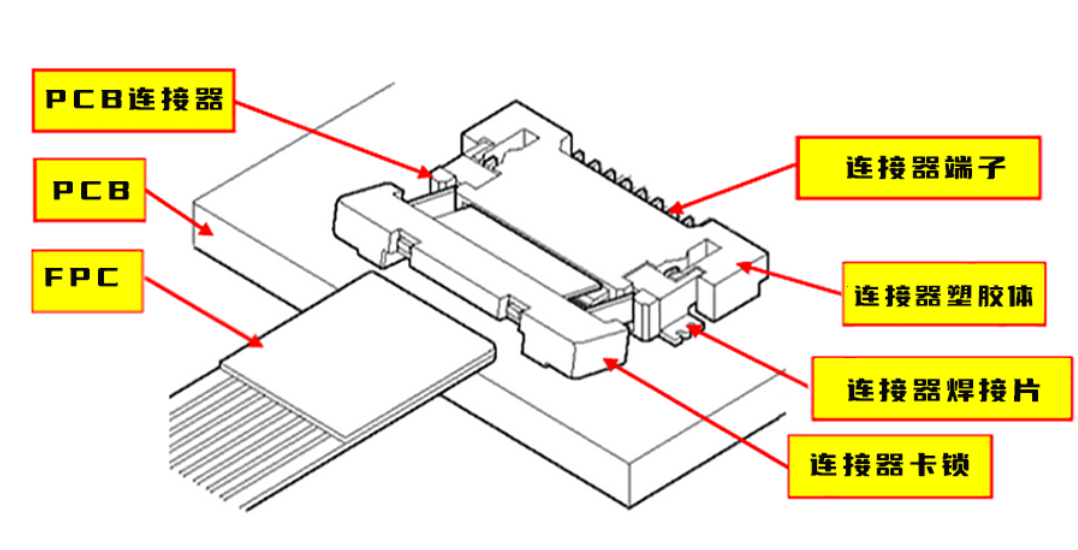 PCB连接器

PCB

FPC

连接器端子

连接器塑胶体

连接器焊接片

连接器卡锁