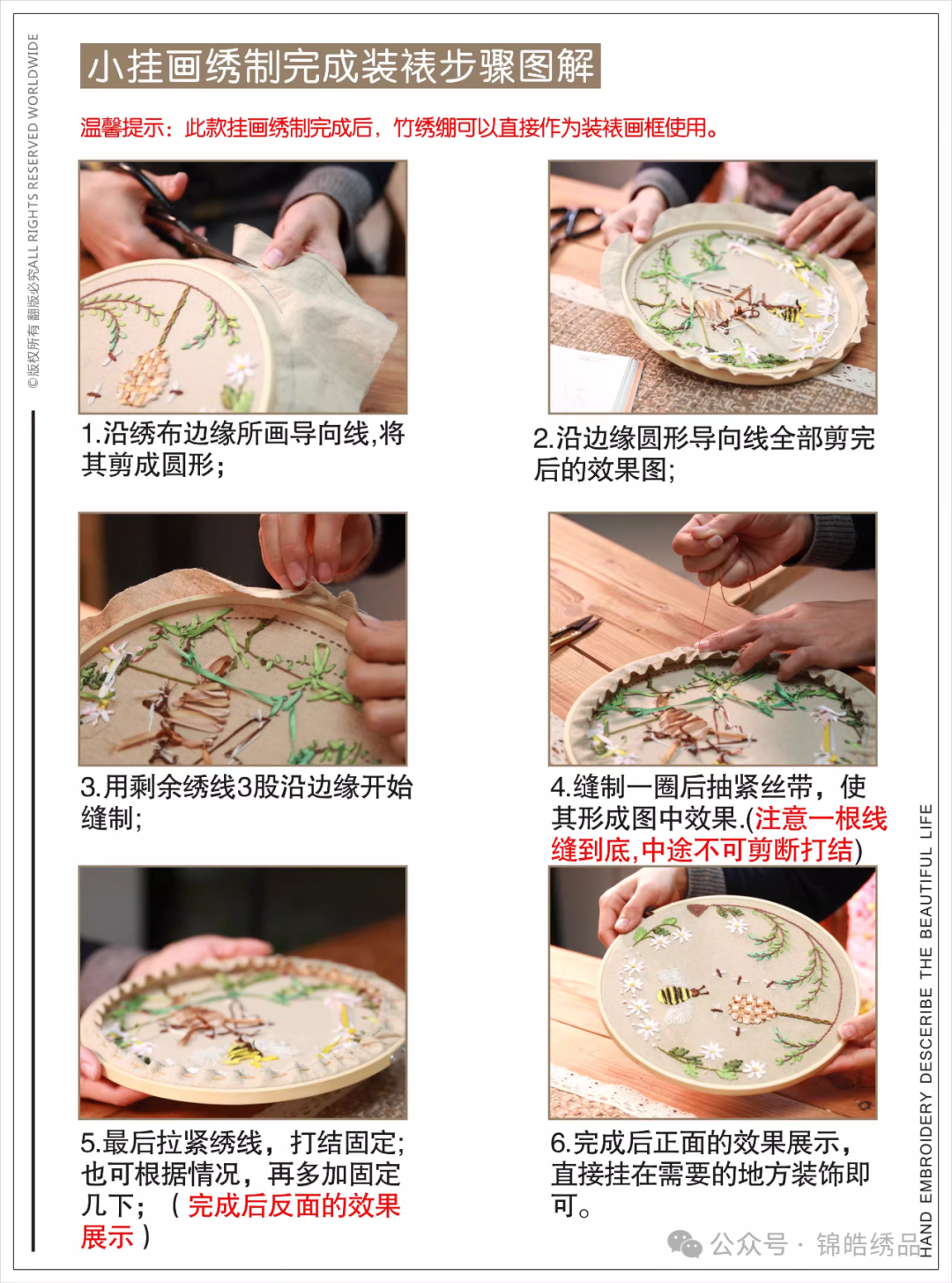 ©版权所有 翻版必究ALL RIGHTS RESERVED WORLDWIDE

小挂画绣制完成装裱步骤图解

温馨提示：此款挂画绣制完成后，竹绣绷可以直接作为装裱画框使用。

1.沿绣布边缘所画导向线,将其剪成圆形;

2.沿边缘圆形导向线全部剪完后的效果图;

3.用剩余绣线3股沿边缘开始缝制;

4.缝制一圈后抽紧丝带，使其形成图中效果.(注意一根线缝到底,中途不可剪断打结)

5.最后拉紧绣线，打结固定;也可根据情况，再多加固定几下；（完成后反面的效果展示）

6.完成后正面的效果展示，直接挂在需要的地方装饰即可。

HAND EMBROIDERY DESCERIBE THE BEAUTIFUL LIFE

公众号 · 锦皓绣品