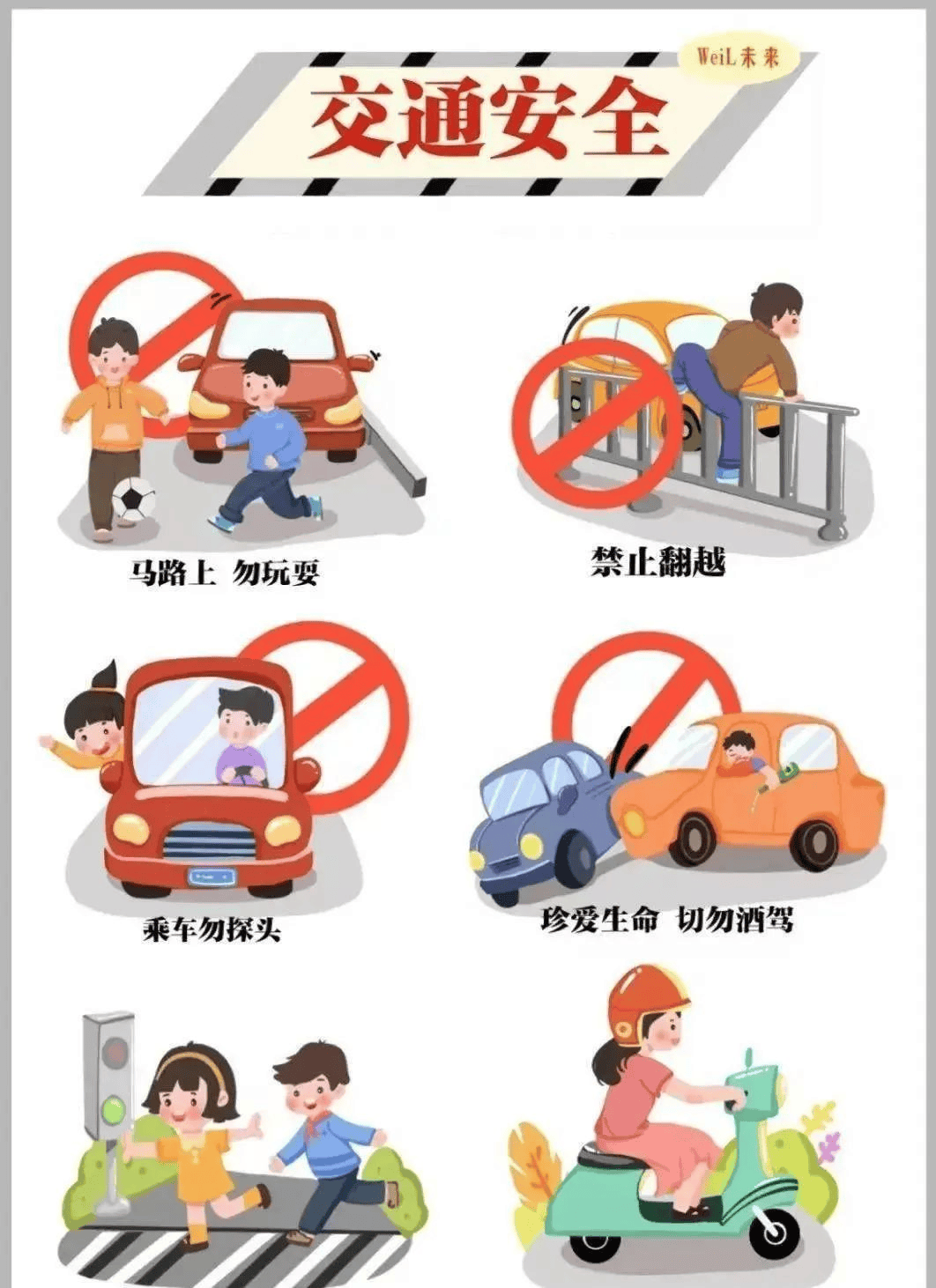 WeiL未来

交通安全

马路上 勿玩耍

禁止翻越

乘车勿探头

珍爱生命 切勿酒驾