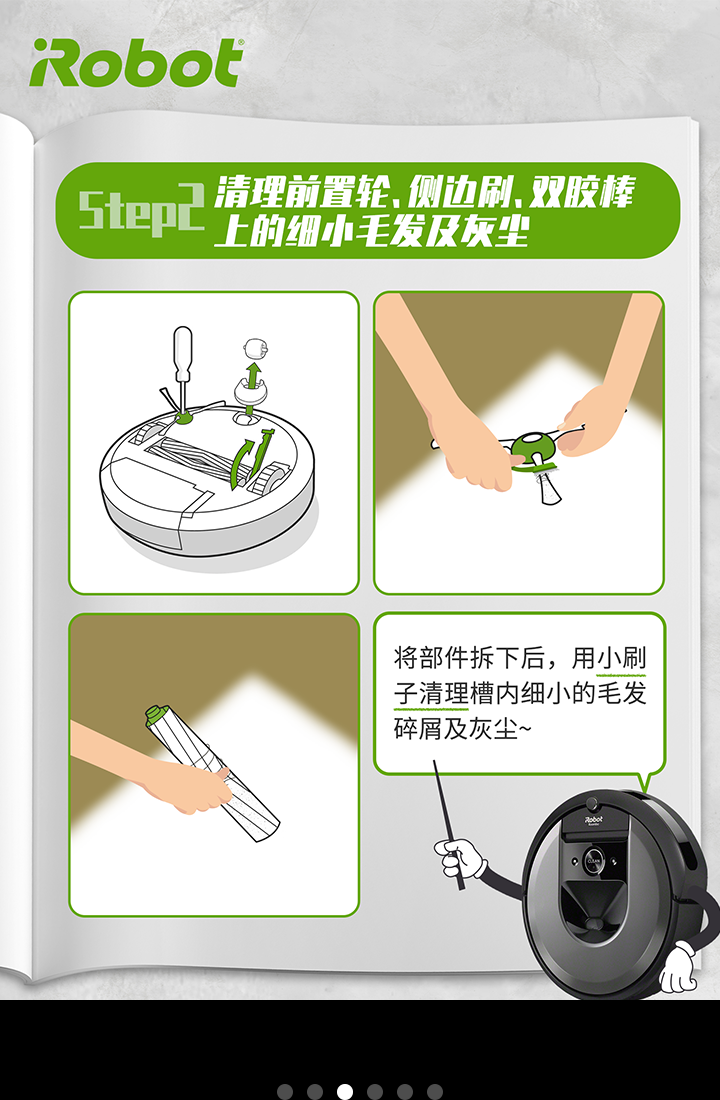 iRobot®

Step2 清理前置轮、侧边刷、双胶棒上的细小毛发及灰尘

将部件拆下后，用小刷子清理槽内细小的毛发碎屑及灰尘~

iRobot

CLEAN