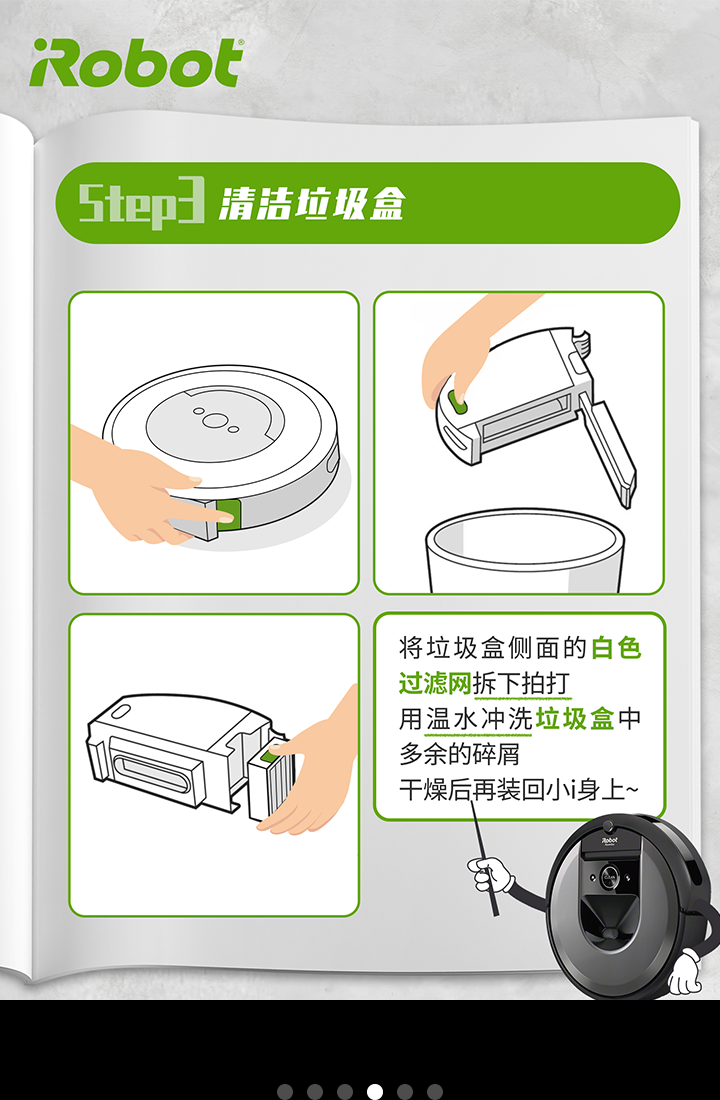 iRobot

Step3 清洁垃圾盒

将垃圾盒侧面的白色过滤网拆下拍打
用温水冲洗垃圾盒中多余的碎屑
干燥后再装回小i身上~

iRobot