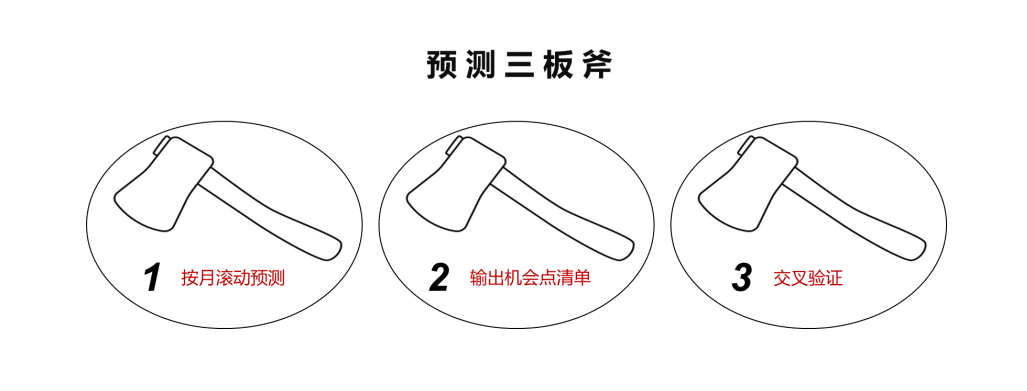 预测三板斧

1 按月滚动预测

2 输出机会点清单

3 交叉验证