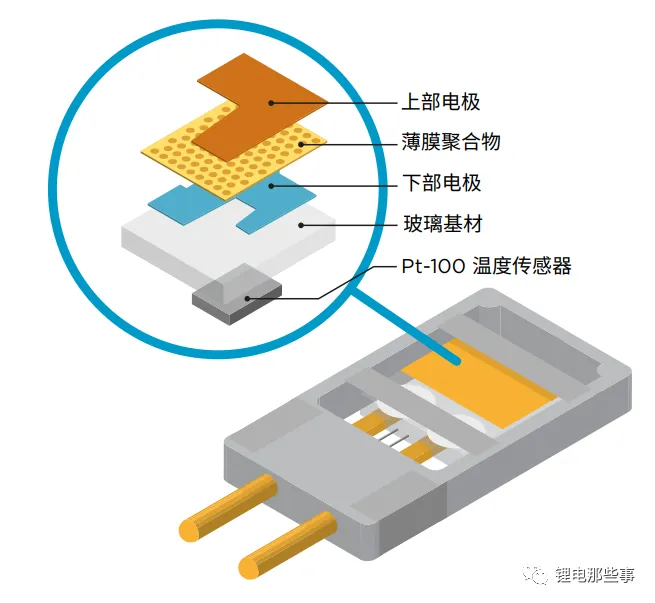 上部电极
薄膜聚合物
下部电极
玻璃基材
Pt-100 温度传感器
锂电那些事