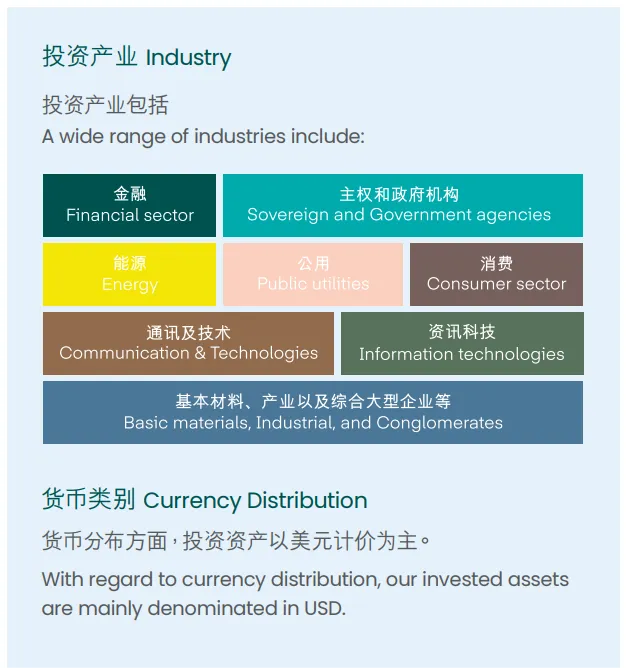 投资产业 Industry

投资产业包括
A wide range of industries include:

金融
Financial sector

主权和政府机构
Sovereign and Government agencies

能源
Energy

公用
Public utilities

消费
Consumer sector

通讯及技术
Communication & Technologies

资讯科技
Information technologies

基本材料、产业以及综合大型企业等
Basic materials, Industrial, and Conglomerates

货币类别 Currency Distribution

货币分布方面，投资资产以美元计价为主。

With regard to currency distribution, our invested assets are mainly denominated in USD.