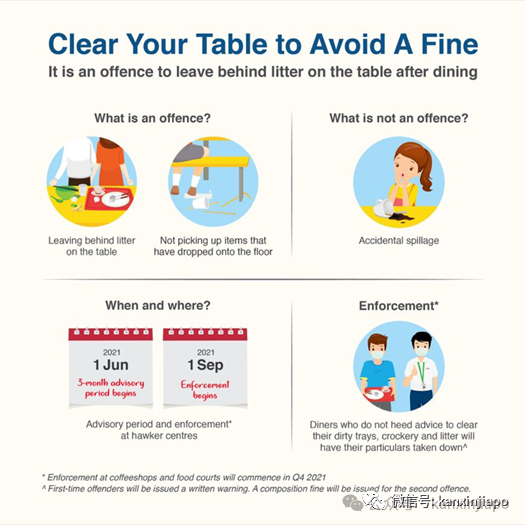 Clear Your Table to Avoid A Fine
It is an offence to leave behind litter on the table after dining

What is an offence?

Leaving behind litter on the table

Not picking up items that have dropped onto the floor

What is not an offence?

Accidental spillage

When and where?

2021
1 Jun
3-month advisory period begins

2021
1 Sep
Enforcement begins

Advisory period and enforcement* at hawker centres

Enforcement*

Diners who do not heed advice to clear their dirty trays, crockery and litter will have their particulars taken down^

* Enforcement at coffeeshops and food courts will commence in Q4 2021
^ First-time offenders will be issued a written warning. A composition fine will be issued for the second offence.

微信号: kanxinjiapo