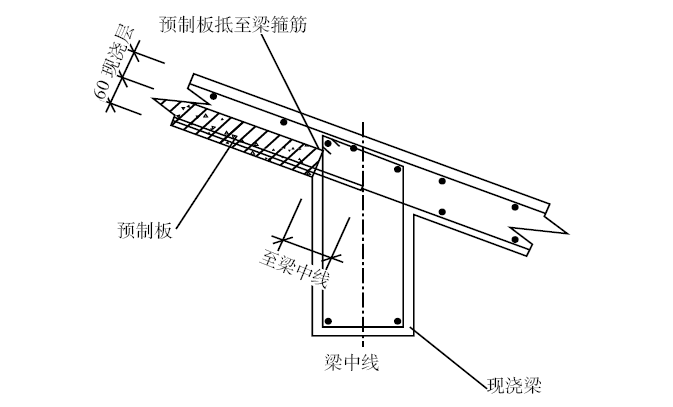 预制板抵至梁箍筋

60 现浇层

预制板

至梁中线

梁中线

现浇梁