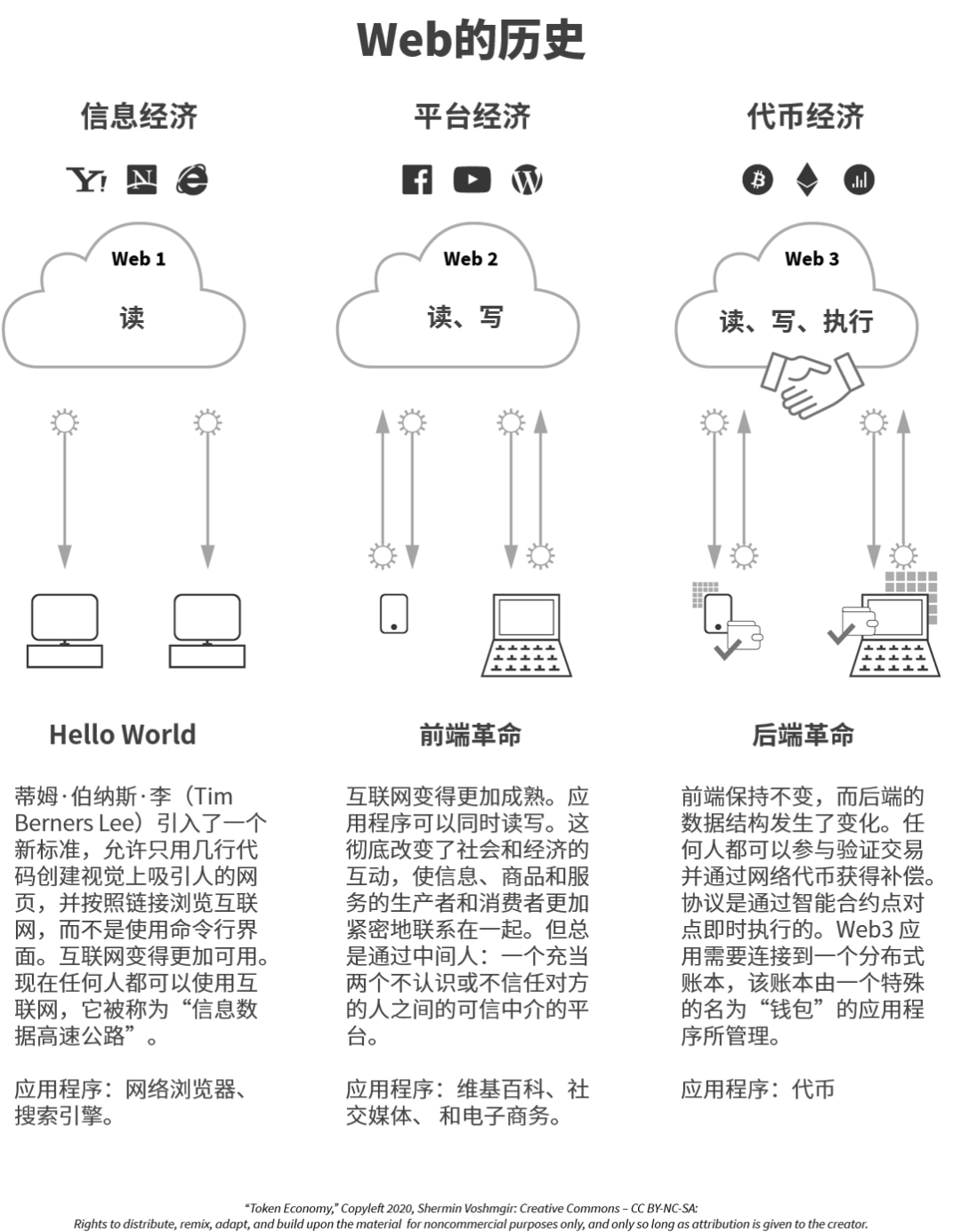 Web的历史

信息经济

Y! N e

Web 1

读

Hello World

蒂姆·伯纳斯·李（Tim Berners Lee）引入了一个新标准，允许只用几行代码创建视觉上吸引人的网页，并按照链接浏览互联网，而不是使用命令行界面。互联网变得更加可用。现在任何人都可以使用互联网，它被称为“信息数据高速公路”。

应用程序：网络浏览器、搜索引擎。

平台经济

Web 2

读、写

前端革命

互联网变得更加成熟。应用程序可以同时读写。这彻底改变了社会和经济的互动，使信息、商品和服务的生产者和消费者更加紧密地联系在一起。但总是通过中间人：一个充当两个不认识或不信任对方的人之间的可信中介的平台。

应用程序：维基百科、社交媒体、 和电子商务。

代币经济

Web 3

读、写、执行

后端革命

前端保持不变，而后端的数据结构发生了变化。任何人都可以参与验证交易并通过网络代币获得补偿。协议是通过智能合约点对点即时执行的。Web3 应用需要连接到一个分布式账本，该账本由一个特殊的名为“钱包”的应用程序所管理。

应用程序：代币

“Token Economy,” Copyleft 2020, Shermin Voshmgir: Creative Commons – CC BY-NC-SA:
Rights to distribute, remix, adapt, and build upon the material for noncommercial purposes only, and only so long as attribution is given to the creator.