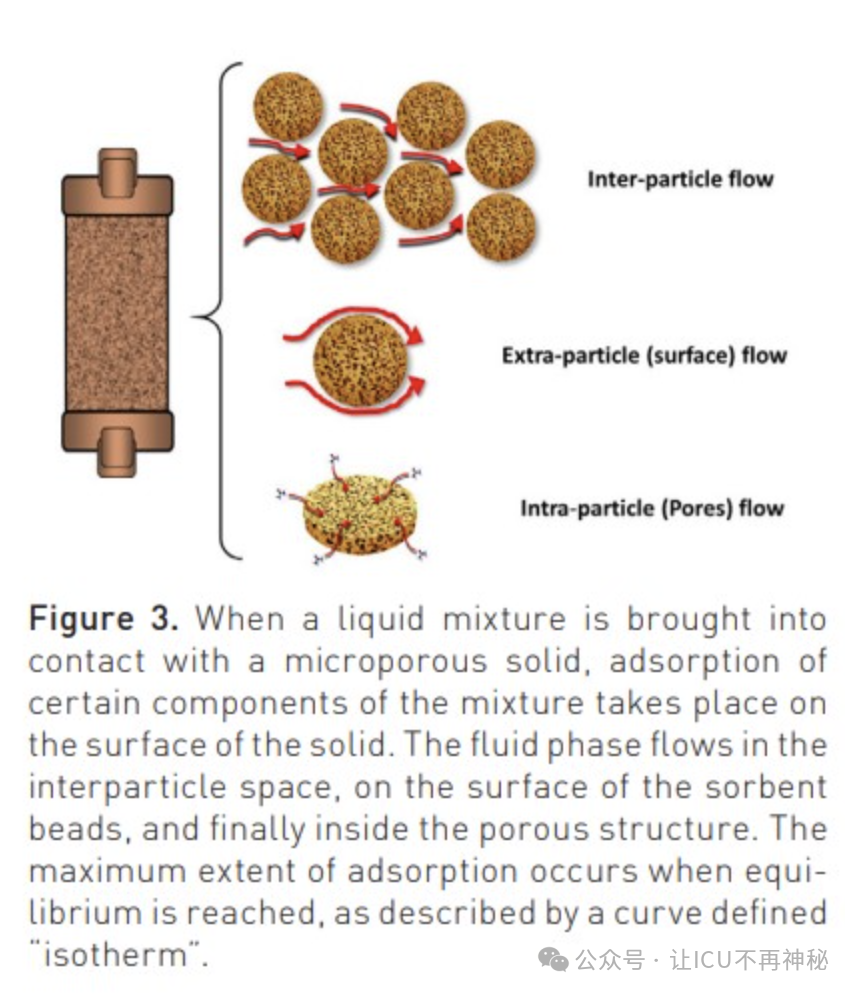 Inter-particle flow

Extra-particle (surface) flow

Intra-particle (Pores) flow

**Figure 3.** When a liquid mixture is brought into contact with a microporous solid, adsorption of certain components of the mixture takes place on the surface of the solid. The fluid phase flows in the interparticle space, on the surface of the sorbent beads, and finally inside the porous structure. The maximum extent of adsorption occurs when equilibrium is reached, as described by a curve defined "isotherm".

公众号 · 让ICU不再神秘