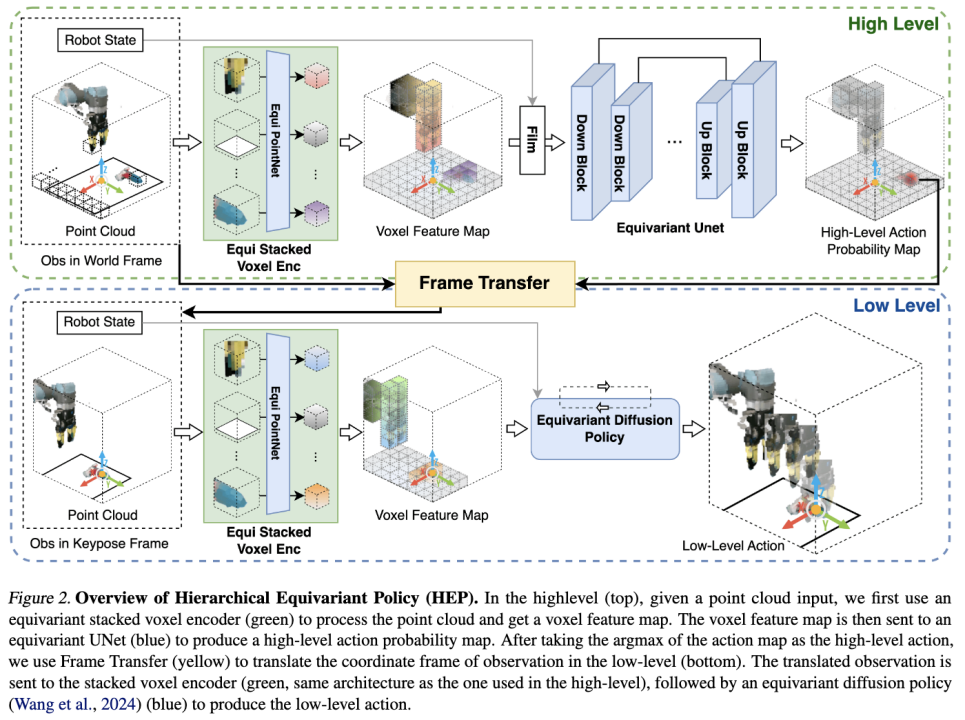 High Level

Robot State

Point Cloud

Obs in World Frame

Equi PointNet

Equi Stacked Voxel Enc

Voxel Feature Map

Film

Down Block

Down Block

...

Up Block

Up Block

Equivariant Unet

High-Level Action Probability Map

Frame Transfer

Low Level

Robot State

Point Cloud

Obs in Keypose Frame

Equi PointNet

Equi Stacked Voxel Enc

Voxel Feature Map

Equivariant Diffusion Policy

Low-Level Action

Figure 2. **Overview of Hierarchical Equivariant Policy (HEP).** In the highlevel (top), given a point cloud input, we first use an equivariant stacked voxel encoder (green) to process the point cloud and get a voxel feature map. The voxel feature map is then sent to an equivariant UNet (blue) to produce a high-level action probability map. After taking the argmax of the action map as the high-level action, we use Frame Transfer (yellow) to translate the coordinate frame of observation in the low-level (bottom). The translated observation is sent to the stacked voxel encoder (green, same architecture as the one used in the high-level), followed by an equivariant diffusion policy (Wang et al., 2024) (blue) to produce the low-level action.