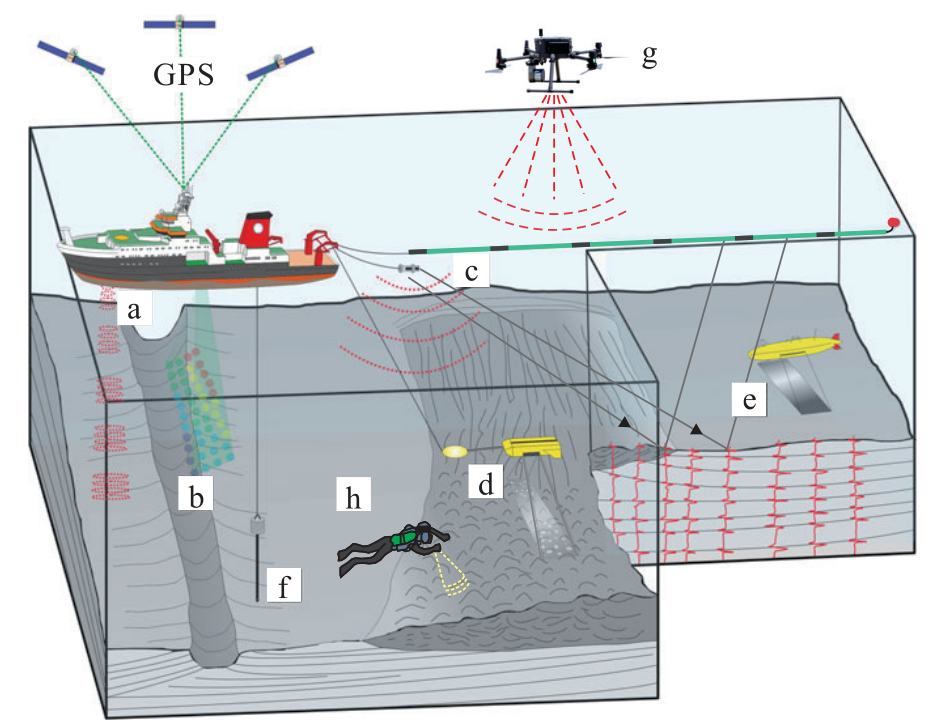 GPS

g

a

c

e

b

h

d

f