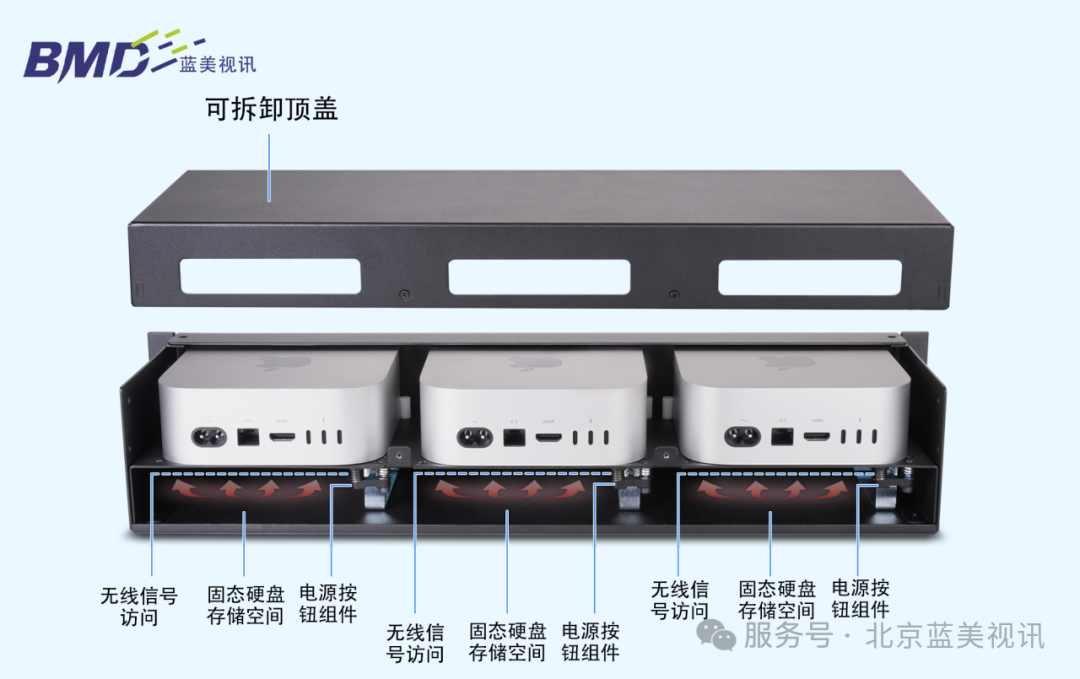 BMD 蓝美视讯

可拆卸顶盖

无线信号访问

固态硬盘存储空间

电源按钮组件

无线信号访问

固态硬盘存储空间

电源按钮组件

无线信号访问

固态硬盘存储空间

电源按钮组件

服务号 · 北京蓝美视讯