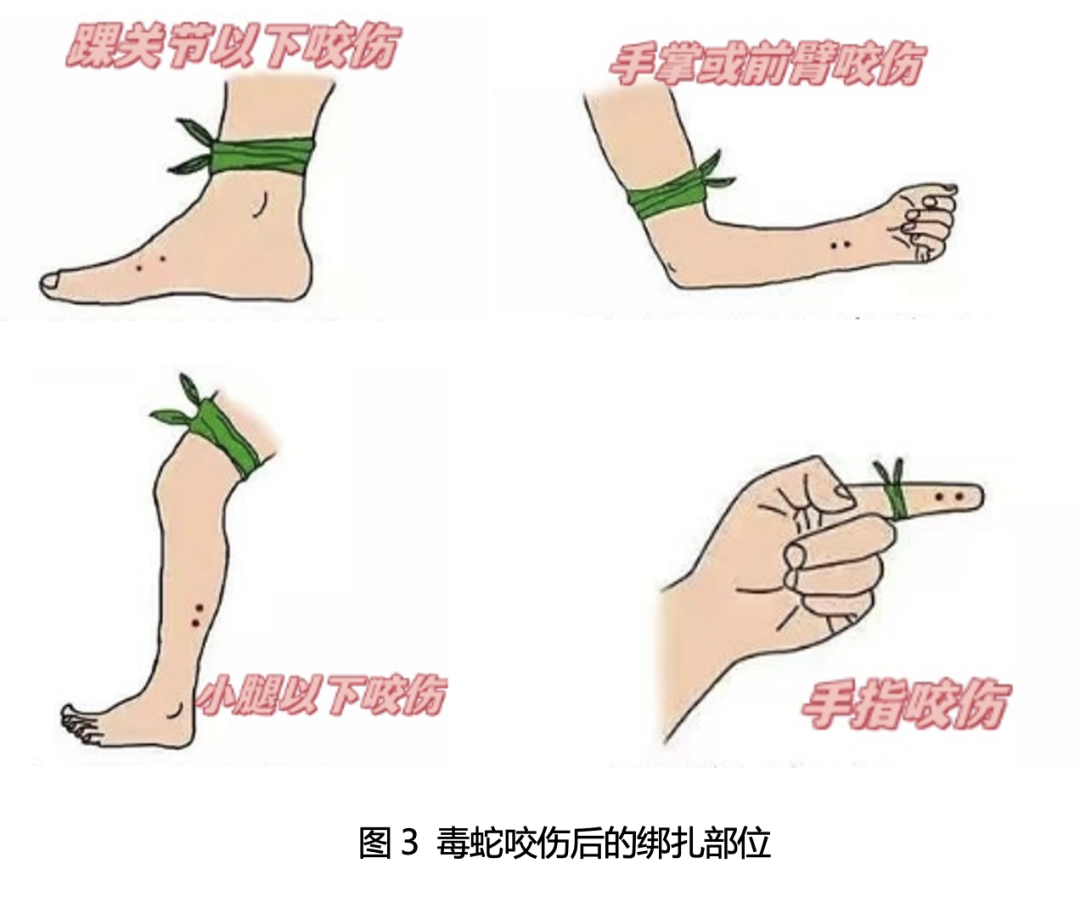 踝关节以下咬伤

手掌或前臂咬伤

小腿以下咬伤

手指咬伤

图 3 毒蛇咬伤后的绑扎部位